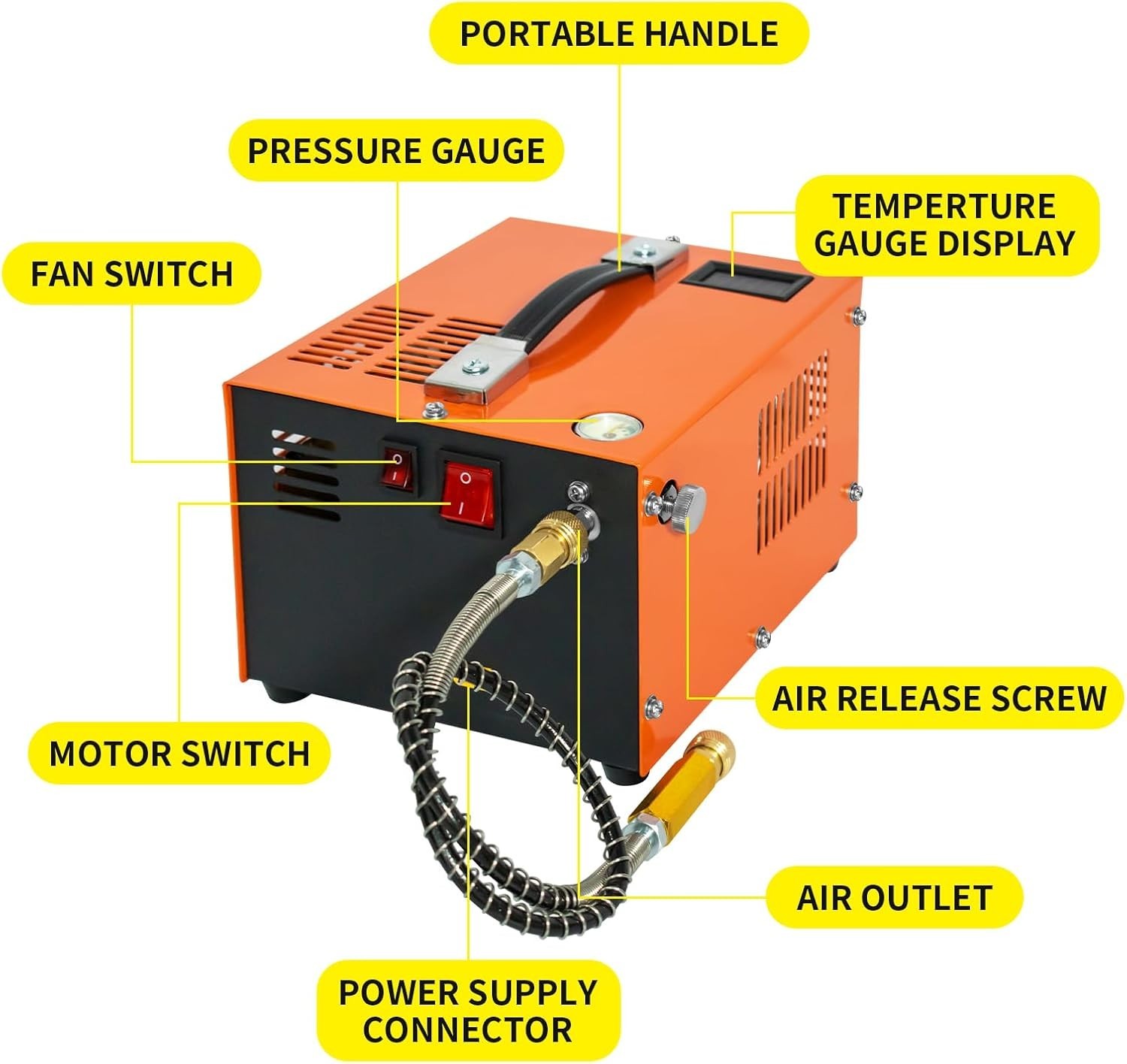 PORTABLE HANDLE

PRESSURE GAUGE

TEMPERTURE GAUGE DISPLAY

FAN SWITCH

AIR RELEASE SCREW

MOTOR SWITCH

AIR OUTLET

POWER SUPPLY CONNECTOR