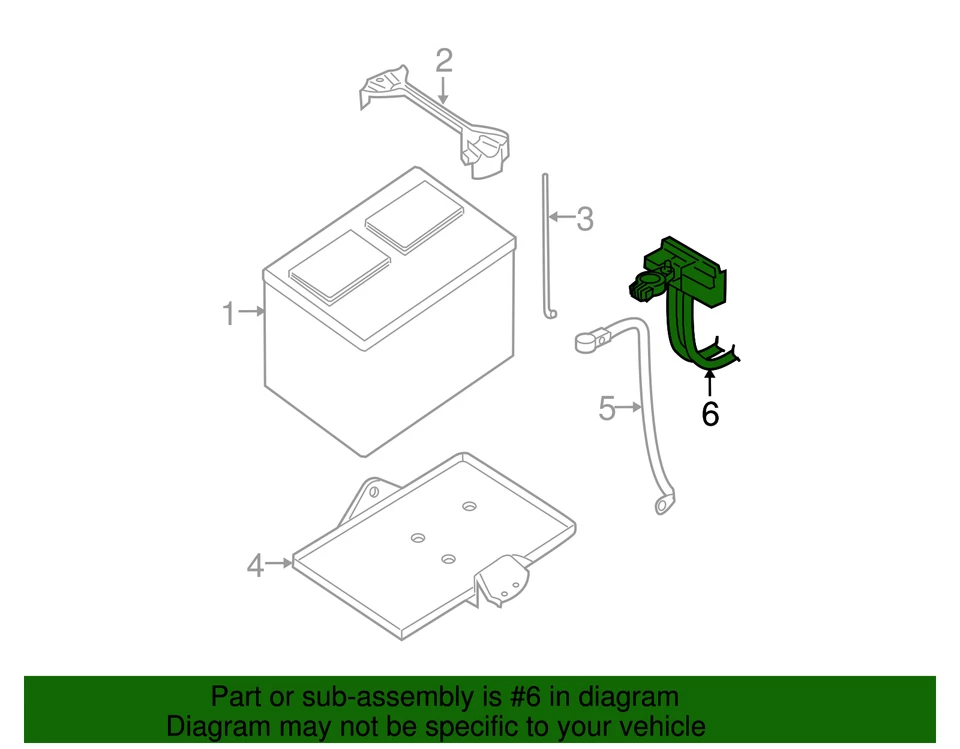 2
3
1
5
6
4
Part or sub-assembly is #6 in diagram
Diagram may not be specific to your vehicle