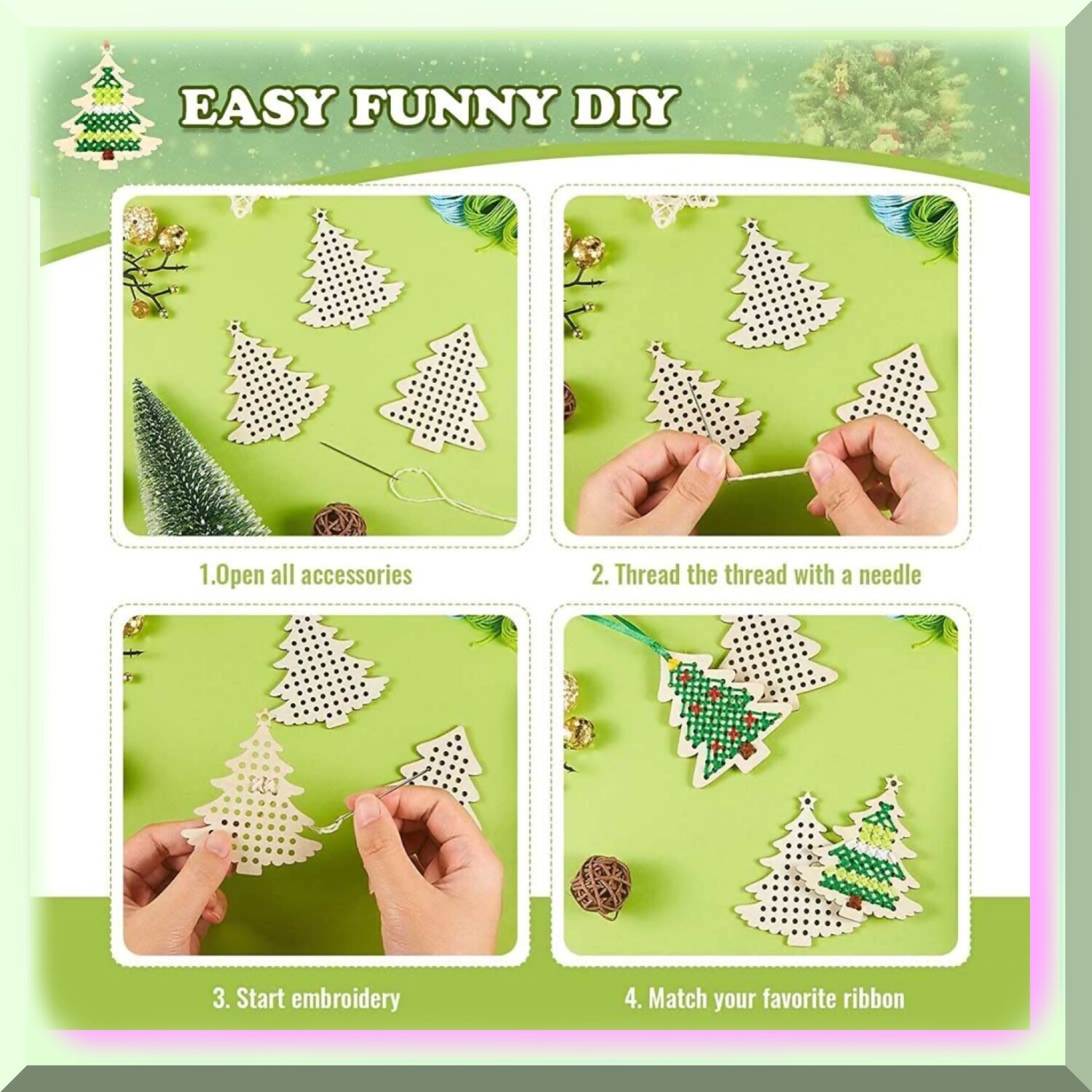 EASY FUNNY DIY

1.Open all accessories

2. Thread the thread with a needle

3. Start embroidery

4. Match your favorite ribbon