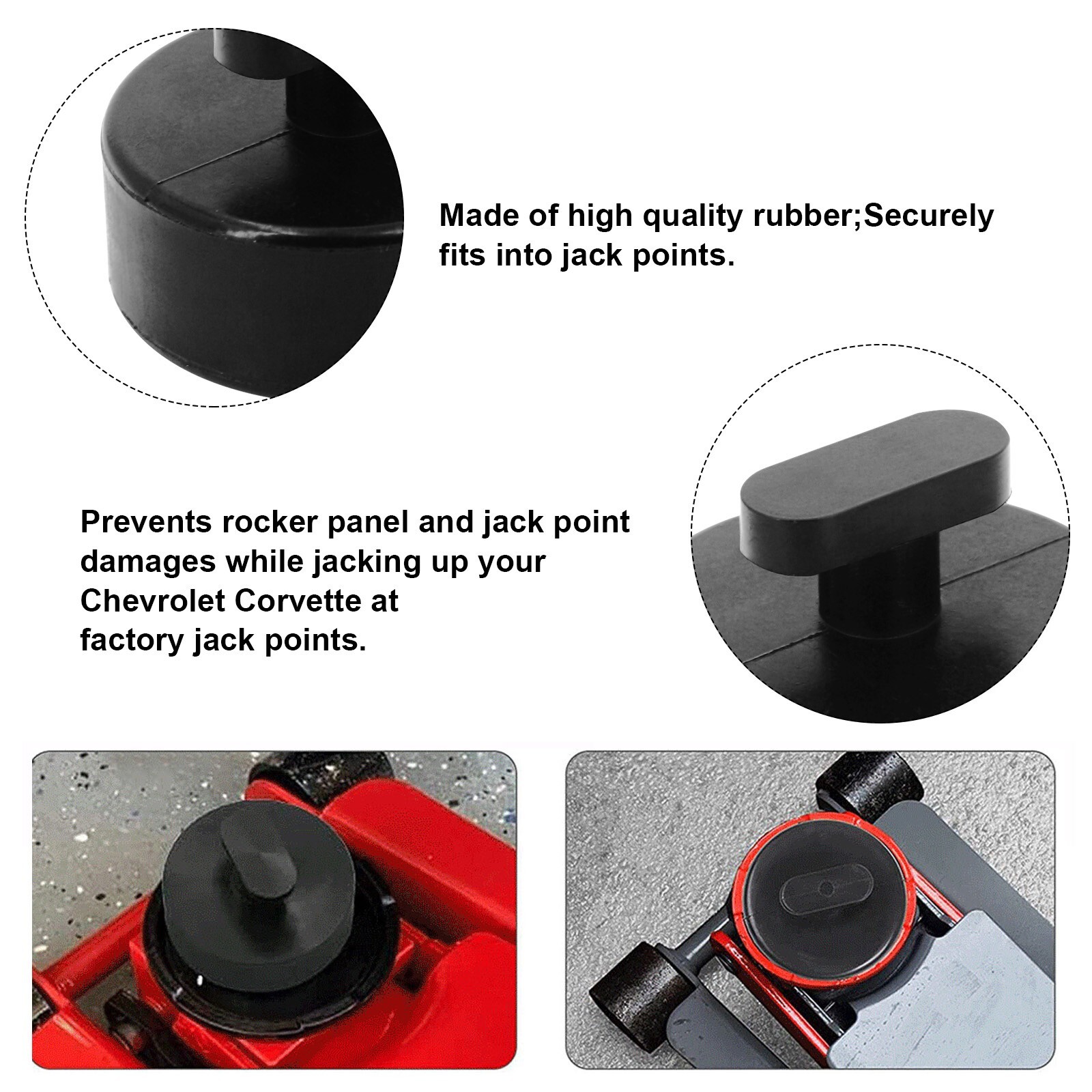 Made of high quality rubber;Securely fits into jack points.

Prevents rocker panel and jack point damages while jacking up your Chevrolet Corvette at factory jack points.