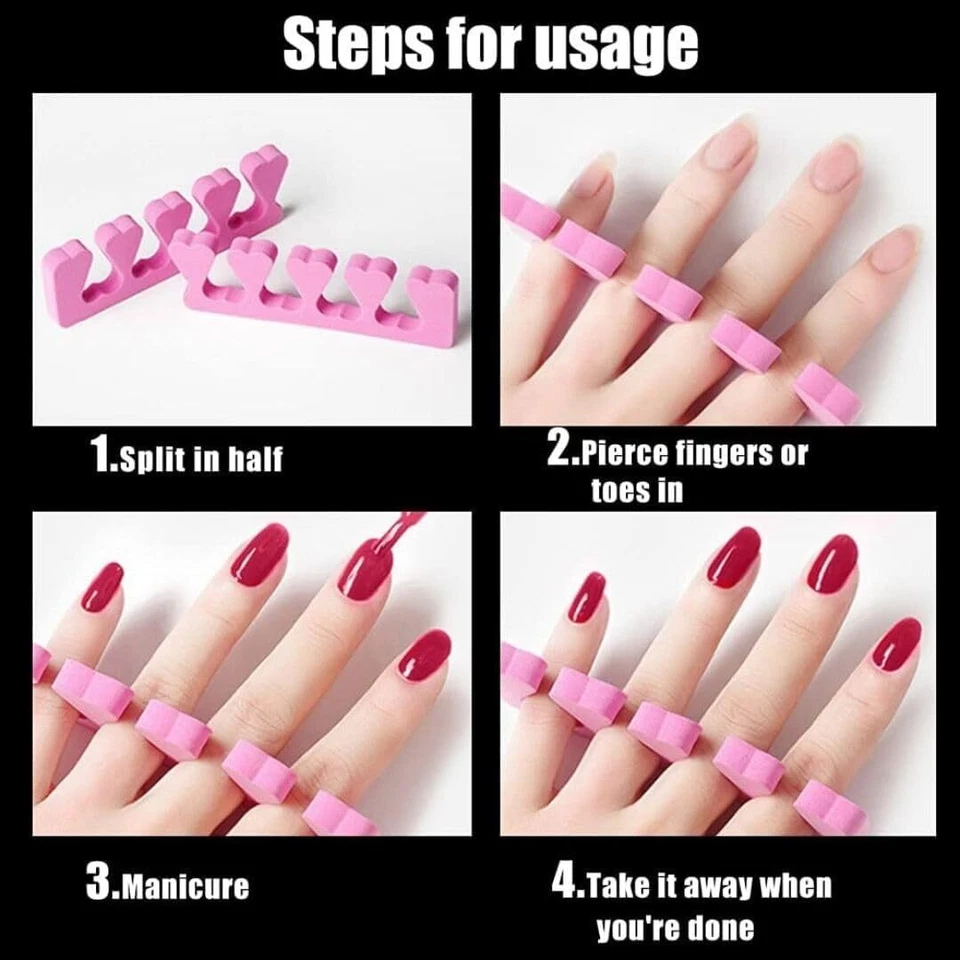 Steps for usage

1.Split in half

2.Pierce fingers or toes in

3.Manicure

4.Take it away when you're done