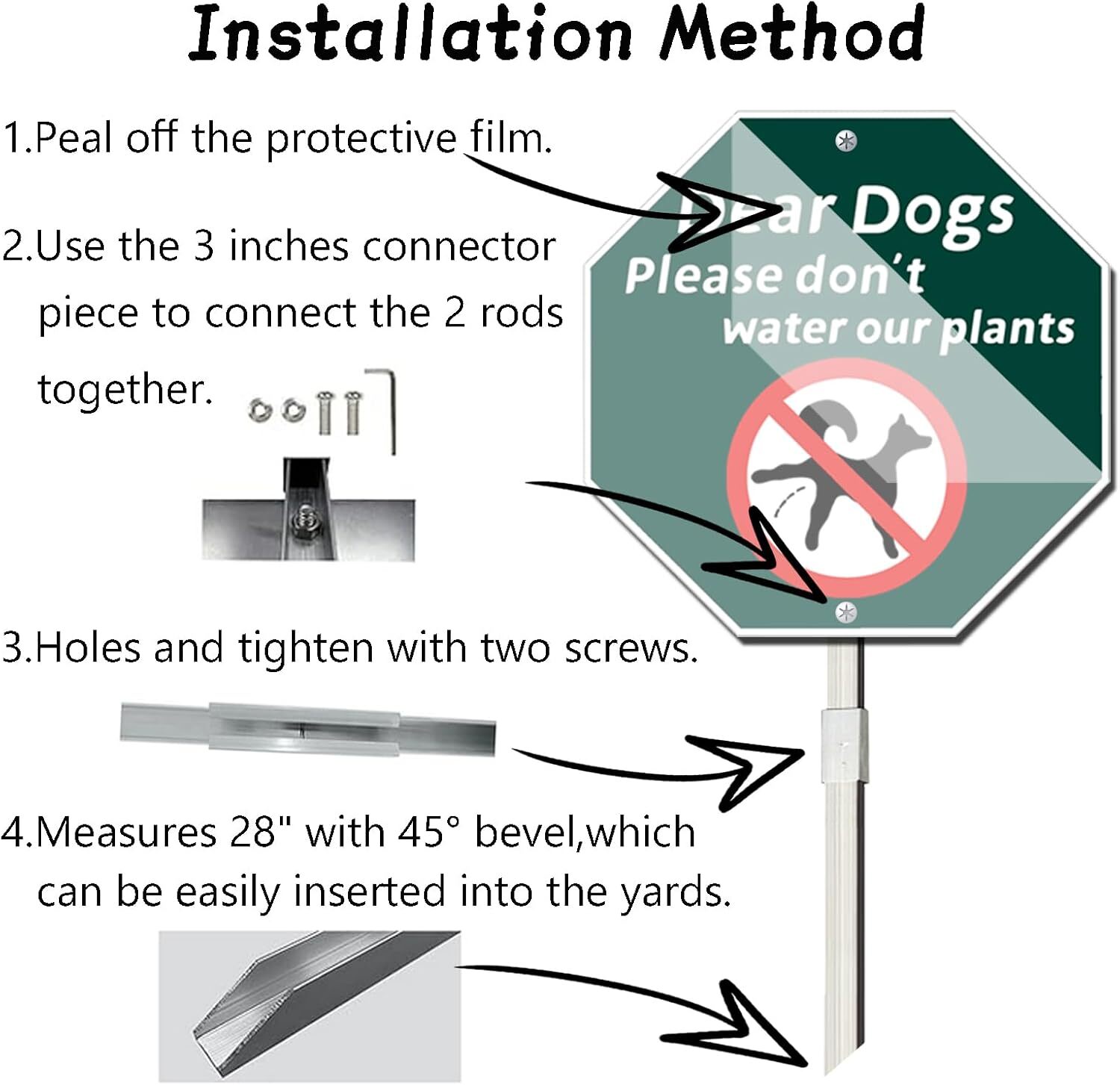 Installation Method

1.Peal off the protective film.

2.Use the 3 inches connector piece to connect the 2 rods together.

3.Holes and tighten with two screws.

4.Measures 28" with 45° bevel,which can be easily inserted into the yards.

Dear Dogs
Please don't
water our plants