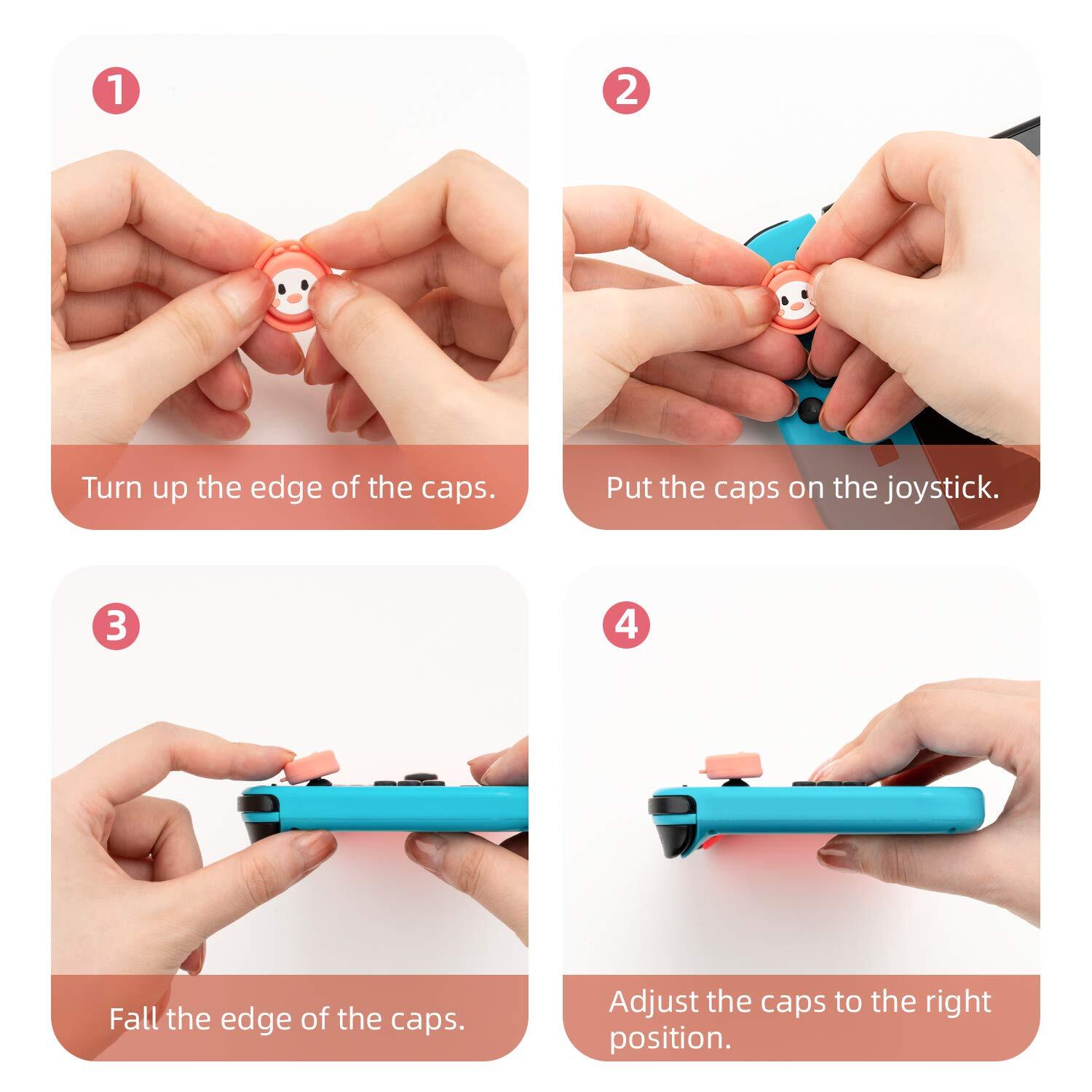 1

Turn up the edge of the caps.

2

Put the caps on the joystick.

3

Fall the edge of the caps.

4

Adjust the caps to the right position.