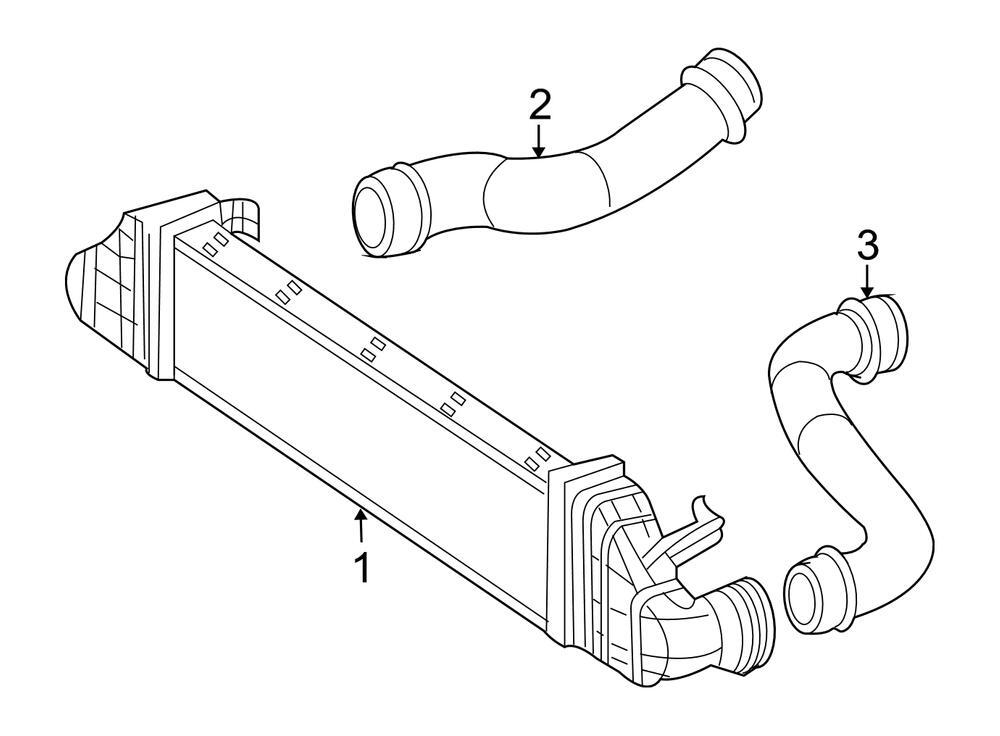 2
3
1