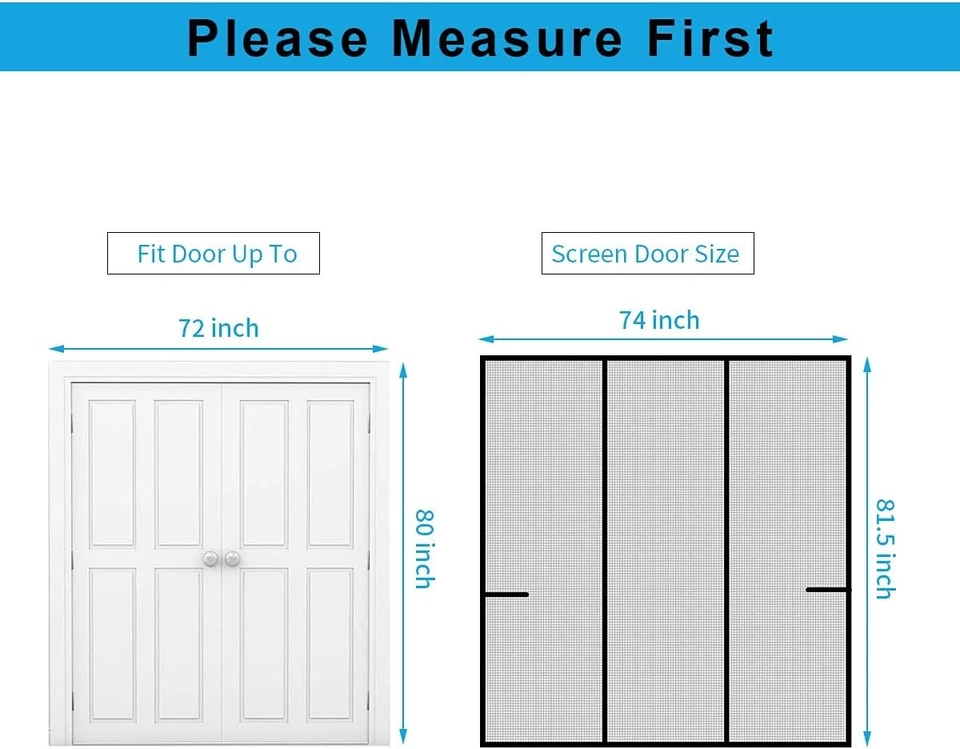 Please Measure First

Fit Door Up To

72 inch

80 inch

Screen Door Size

74 inch

81.5 inch