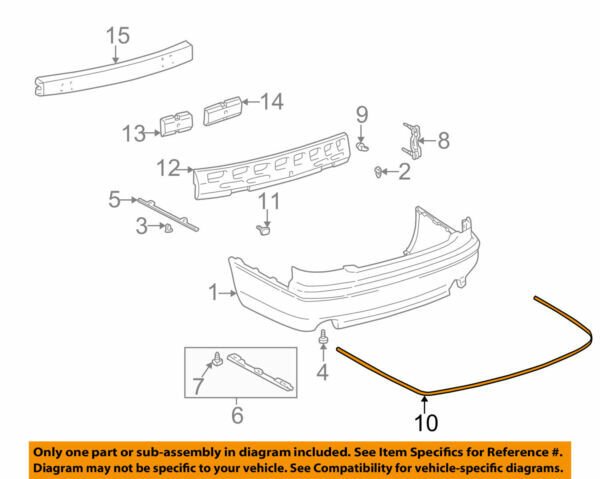 15
14
13
9
8
12
2
5
11
3
1
4
7
6
10

Only one part or sub-assembly in diagram included. See Item Specifics for Reference #. Diagram may not be specific to your vehicle. See Compatibility for vehicle-specific diagrams.