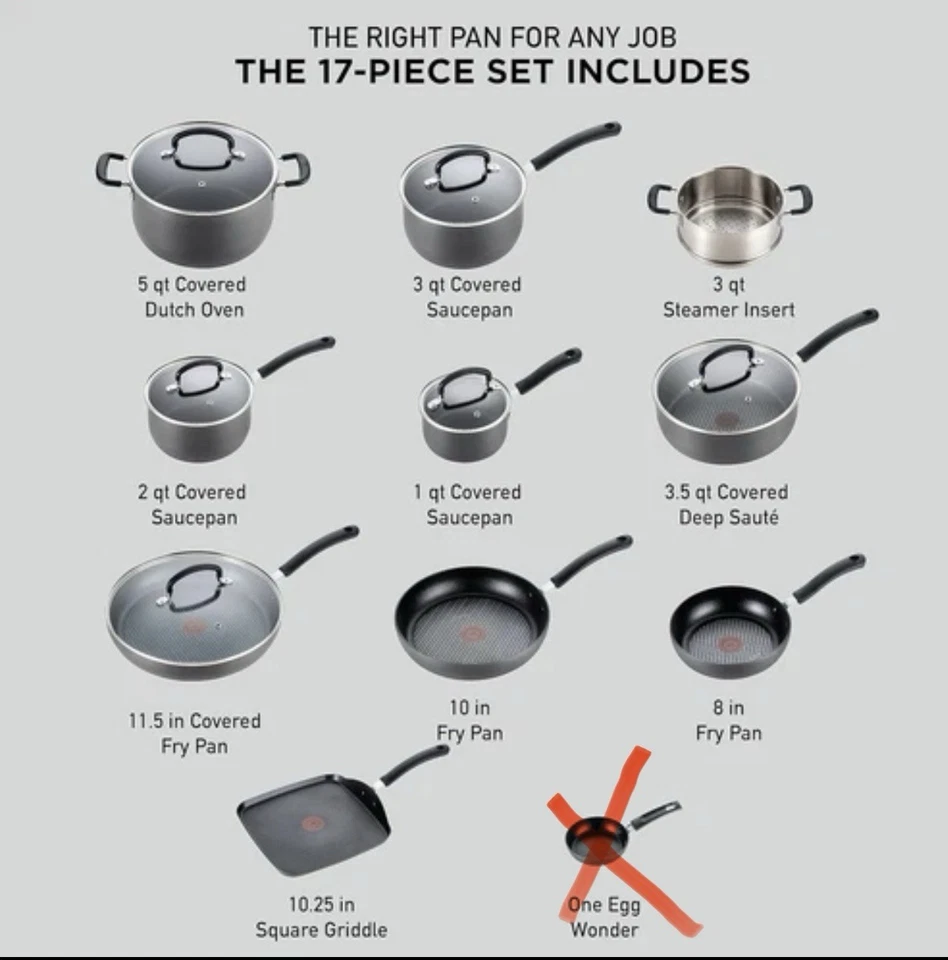 THE RIGHT PAN FOR ANY JOB
THE 17-PIECE SET INCLUDES

5 qt Covered
Dutch Oven

3 qt Covered
Saucepan

3 qt
Steamer Insert

2 qt Covered
Saucepan

1 qt Covered
Saucepan

3.5 qt Covered
Deep Sauté

11.5 in Covered
Fry Pan

10 in
Fry Pan

8 in
Fry Pan

10.25 in
Square Griddle

One Egg
Wonder