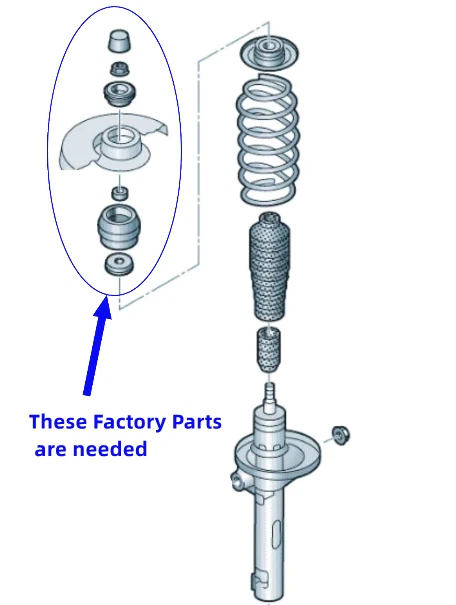 These Factory Parts are needed