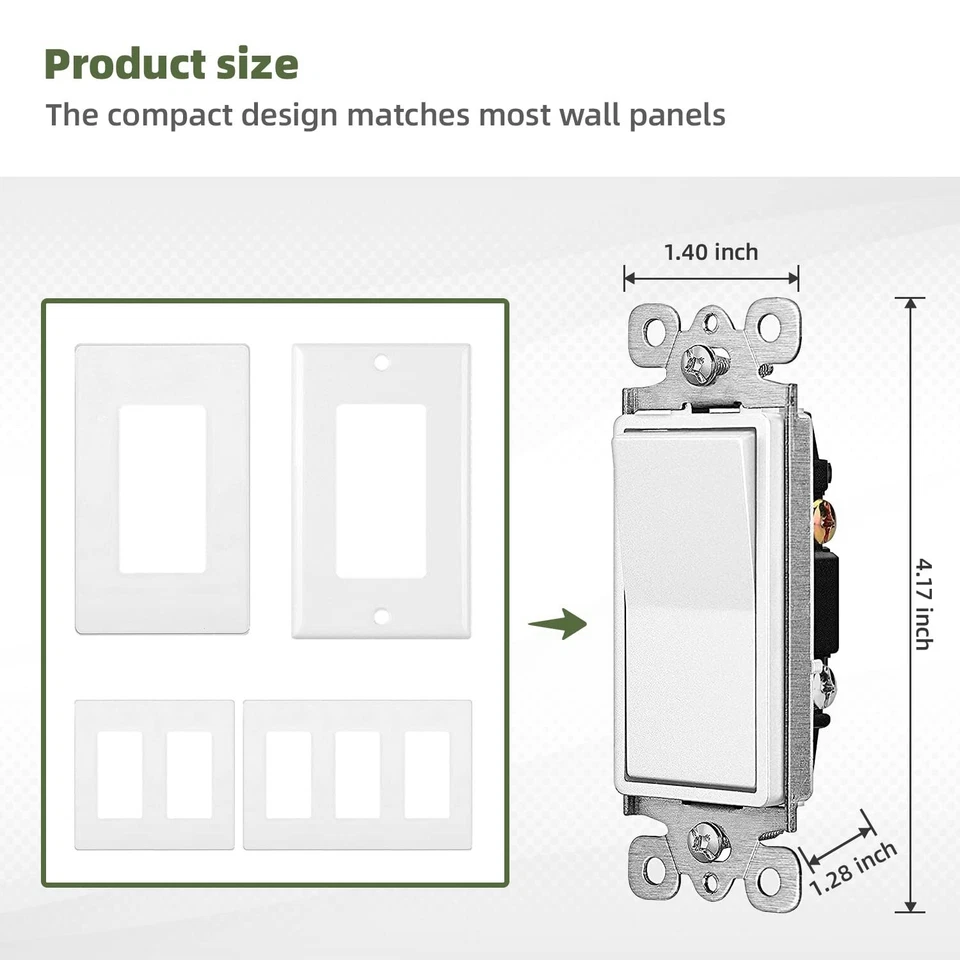 Product size

The compact design matches most wall panels

1.40 inch

4.17 inch

1.28 inch