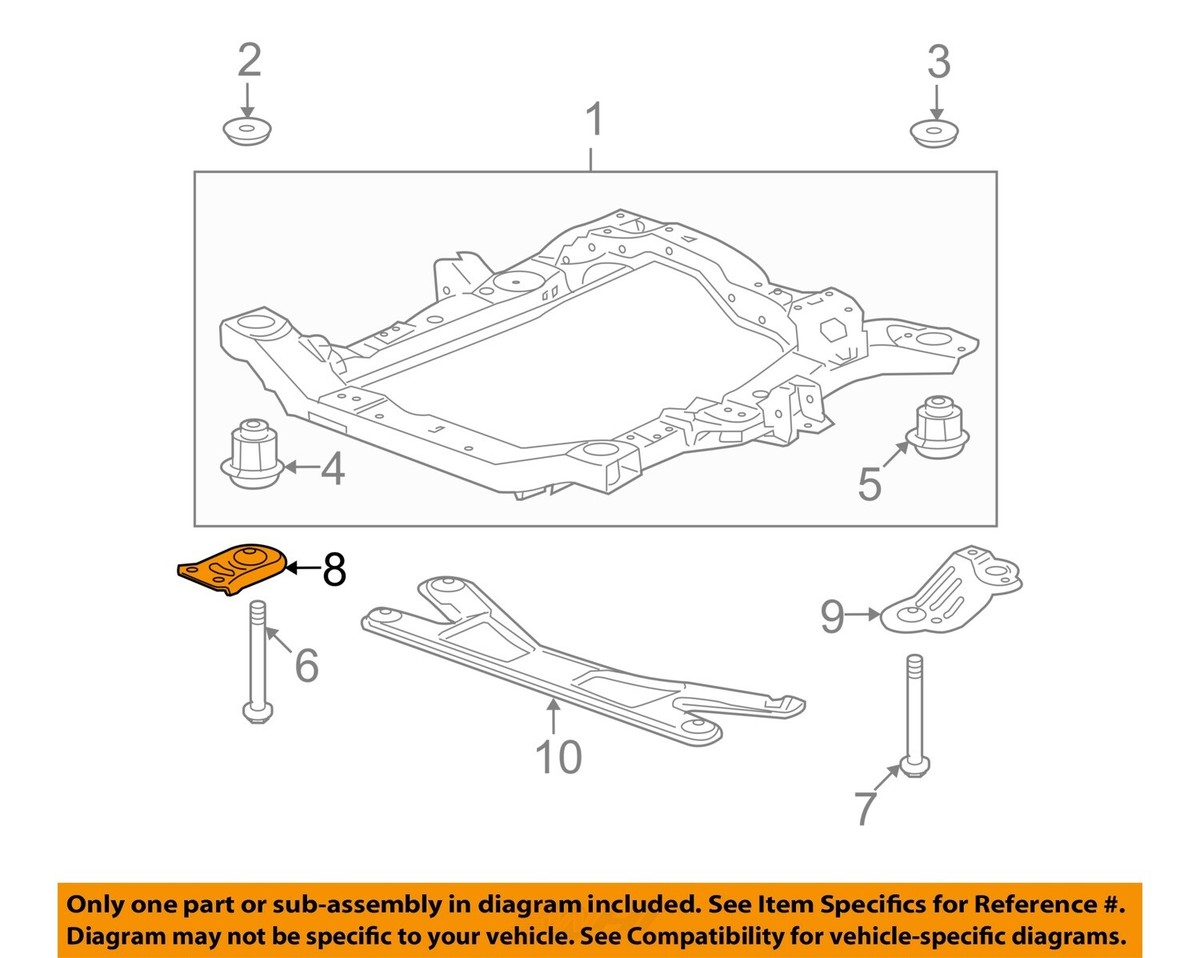 2

3

1

4

5

8

9

6

10

7

Only one part or sub-assembly in diagram included. See Item Specifics for Reference #. Diagram may not be specific to your vehicle. See Compatibility for vehicle-specific diagrams.