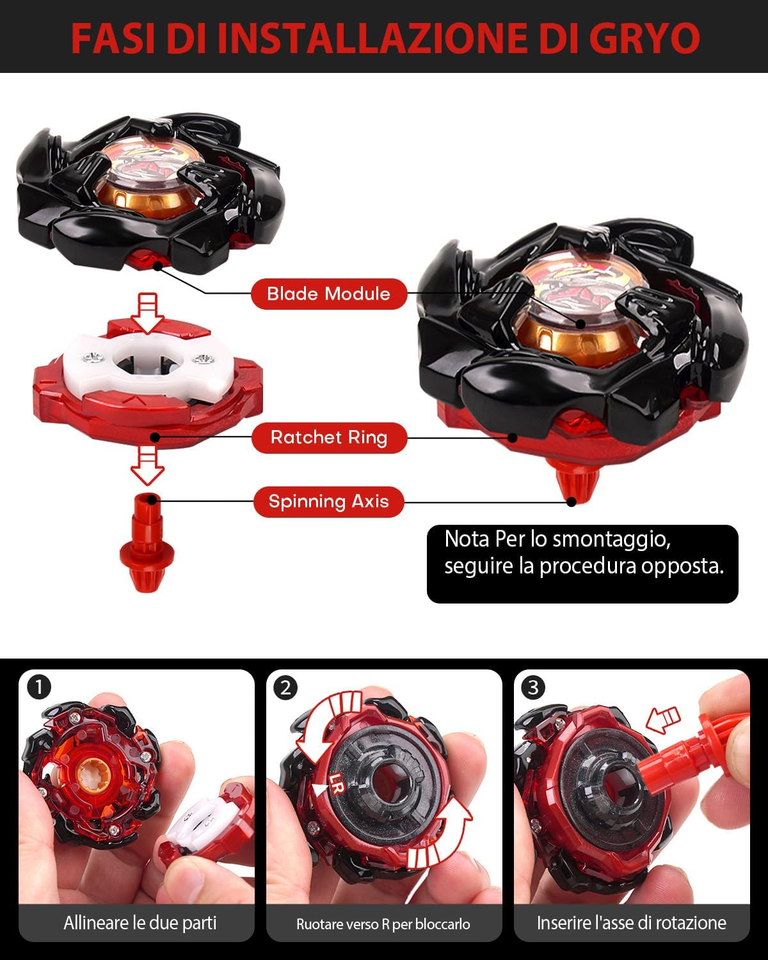 FASI DI INSTALLAZIONE DI GRYO

Blade Module

Ratchet Ring

Spinning Axis

Nota Per lo smontaggio, seguire la procedura opposta.

1

Allineare le due parti

2

LR

Ruotare verso R per bloccarlo

3

Inserire l'asse di rotazione