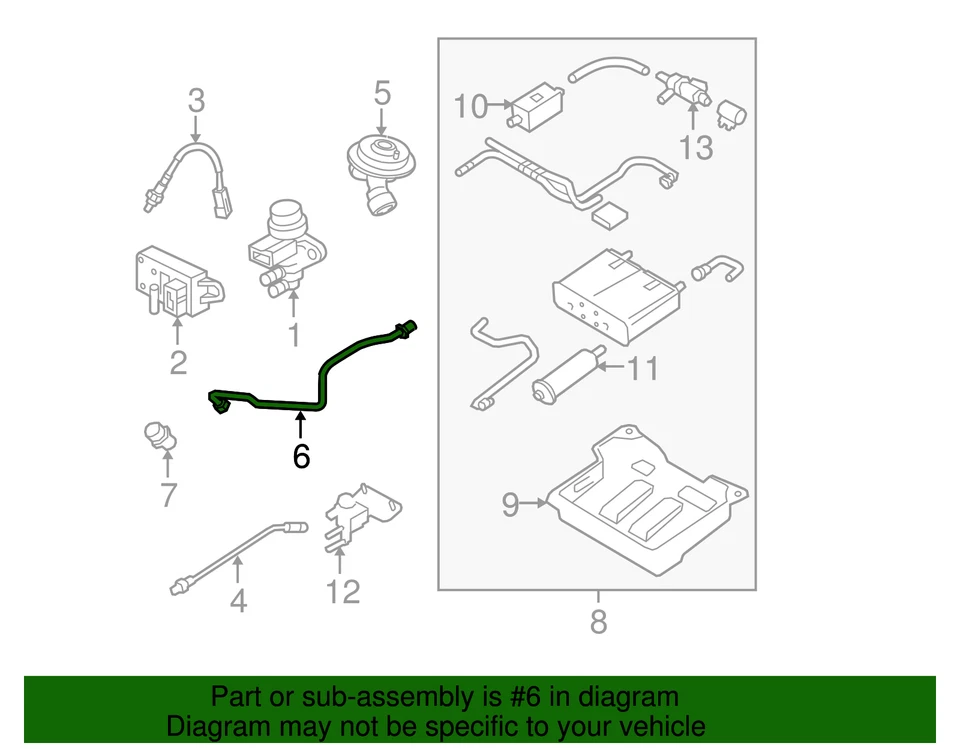 3
5
10
13
2
1
11
6
7
9
4
12
8

Part or sub-assembly is #6 in diagram
Diagram may not be specific to your vehicle