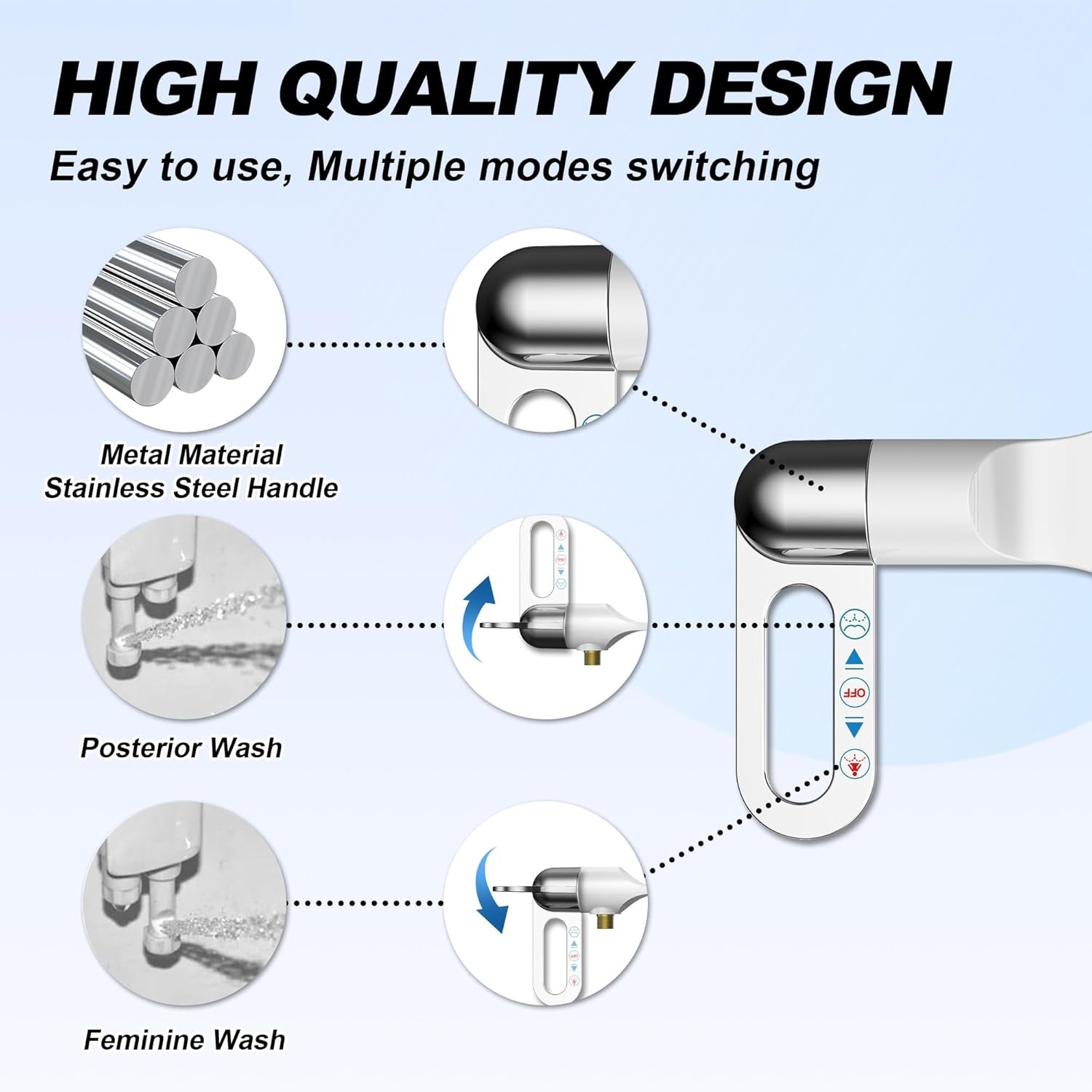 HIGH QUALITY DESIGN

Easy to use, Multiple modes switching

Metal Material
Stainless Steel Handle

Posterior Wash

Feminine Wash

OFF