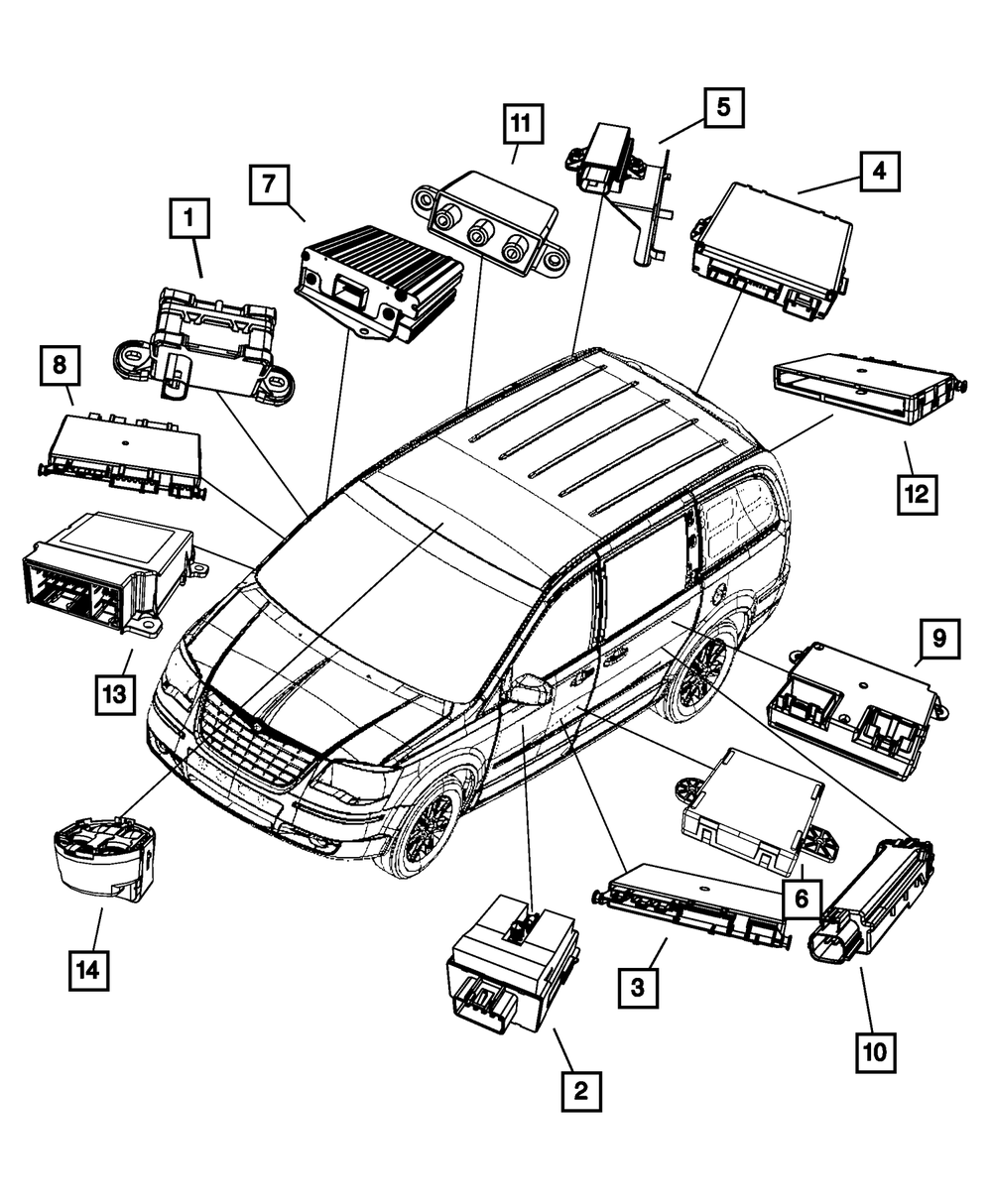 11
5
7
4
1
8
12
13
9
6
14
3
10
2