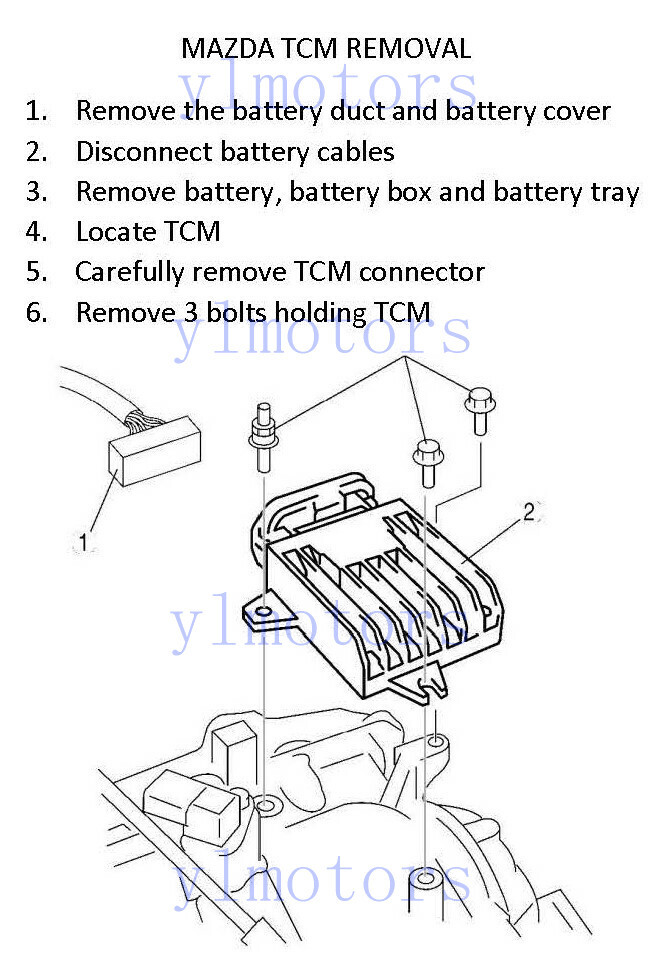 MAZDA TCM REMOVAL

ylmotors

1. Remove the battery duct and battery cover
2. Disconnect battery cables
3. Remove battery, battery box and battery tray
4. Locate TCM
5. Carefully remove TCM connector
6. Remove 3 bolts holding TCM

ylmotors

1

2

ylmotors

ylmotors