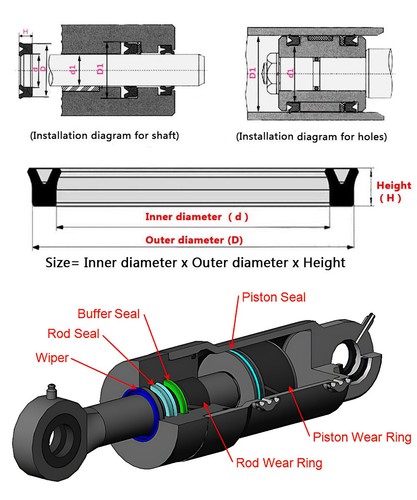 H
d
D
d1
D1

(Installation diagram for shaft)

D1
d1

(Installation diagram for holes)

Height
( H )

Inner diameter ( d )

Outer diameter (D)

Size= Inner diameter x Outer diameter x Height

Piston Seal
Buffer Seal
Rod Seal
Wiper
Piston Wear Ring
Rod Wear Ring