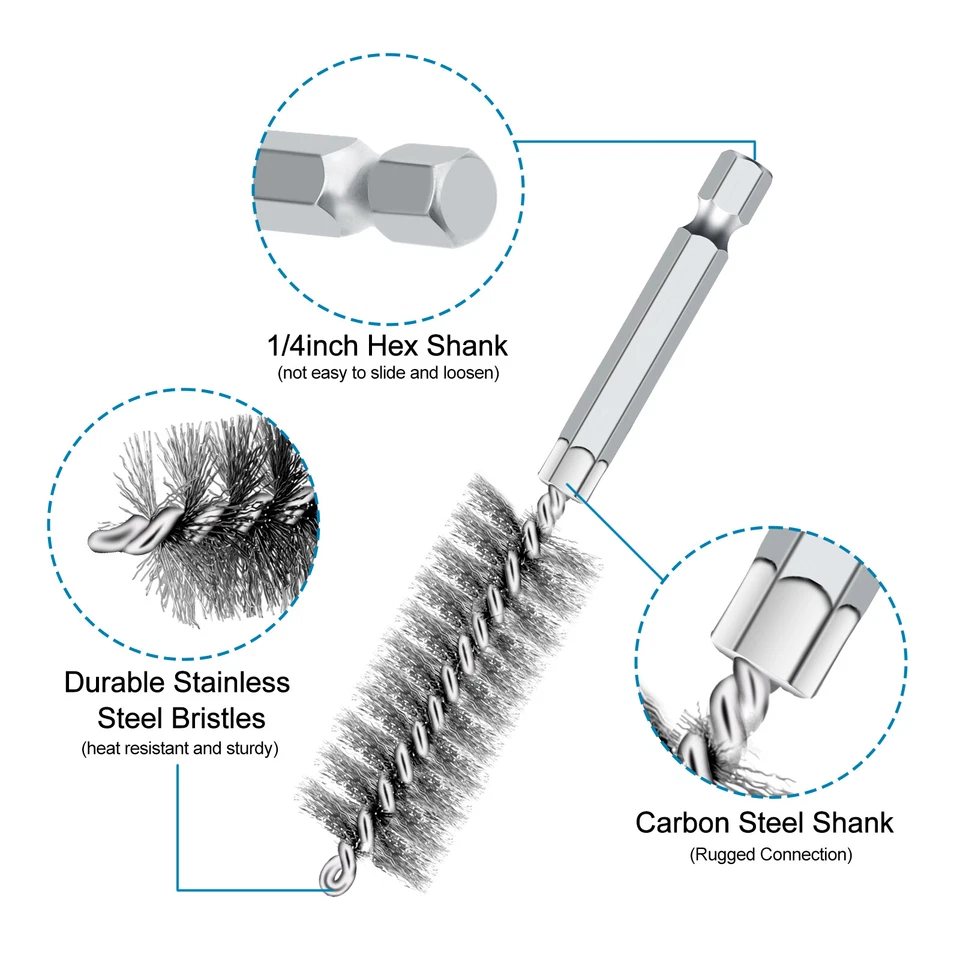 1/4inch Hex Shank
(not easy to slide and loosen)

Durable Stainless Steel Bristles
(heat resistant and sturdy)

Carbon Steel Shank
(Rugged Connection)