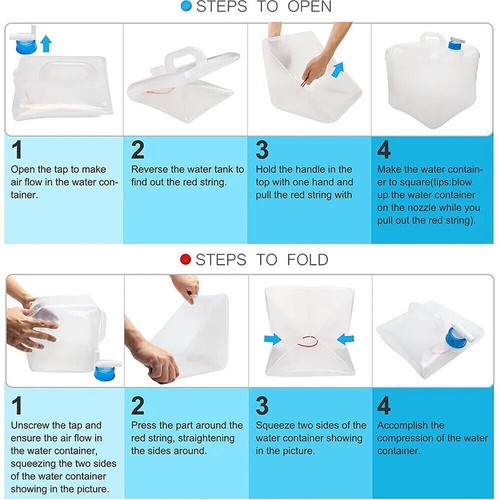 STEPS TO OPEN

1
Open the tap to make air flow in the water container.

2
Reverse the water tank to find out the red string.

3
Hold the handle in the top with one hand and pull the red string with

4
Make the water container to square(tips:blow up the water container on the nozzle while you pull out the red string).

STEPS TO FOLD

1
Unscrew the tap and ensure the air flow in the water container, squeezing the two sides of the water container showing in the picture.

2
Press the part around the red string, straightening the sides around.

3
Squeeze two sides of the water container showing in the picture.

4
Accomplish the compression of the water container.