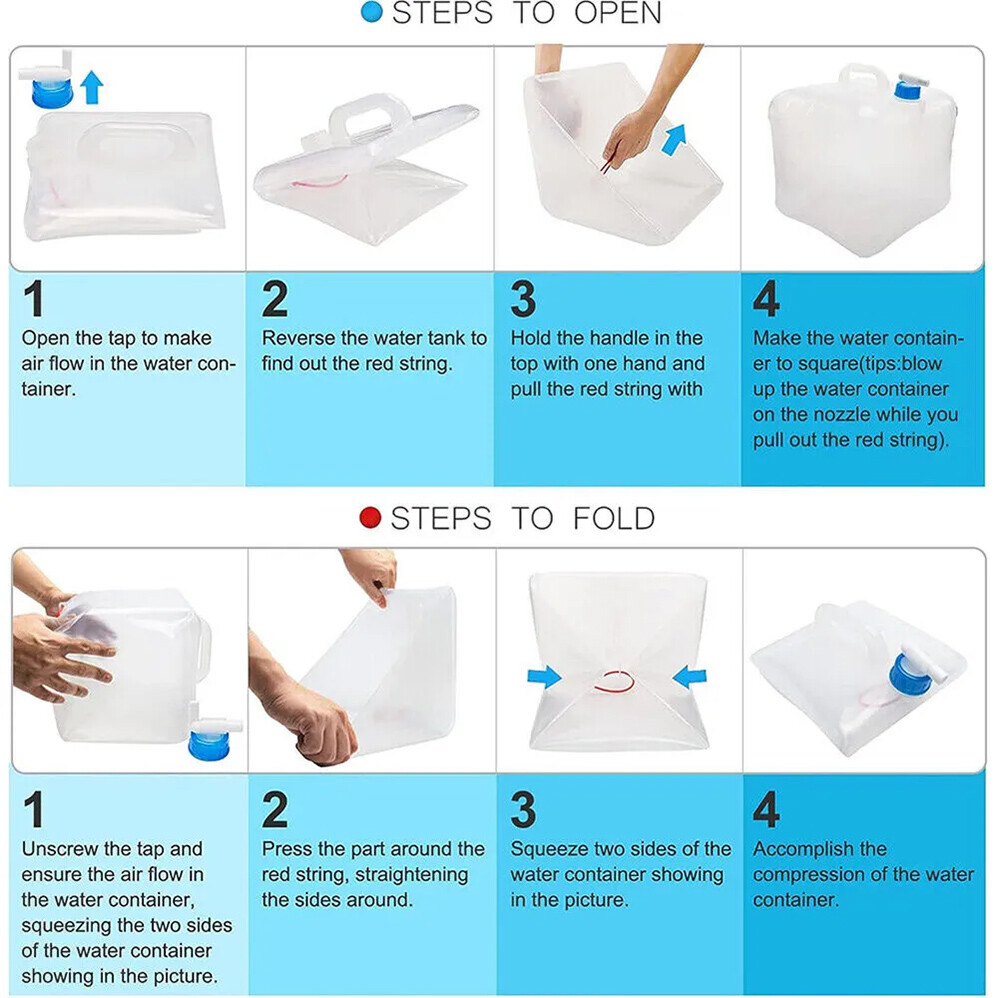 STEPS TO OPEN

1
Open the tap to make air flow in the water container.

2
Reverse the water tank to find out the red string.

3
Hold the handle in the top with one hand and pull the red string with

4
Make the water container to square(tips:blow up the water container on the nozzle while you pull out the red string).

STEPS TO FOLD

1
Unscrew the tap and ensure the air flow in the water container, squeezing the two sides of the water container showing in the picture.

2
Press the part around the red string, straightening the sides around.

3
Squeeze two sides of the water container showing in the picture.

4
Accomplish the compression of the water container.