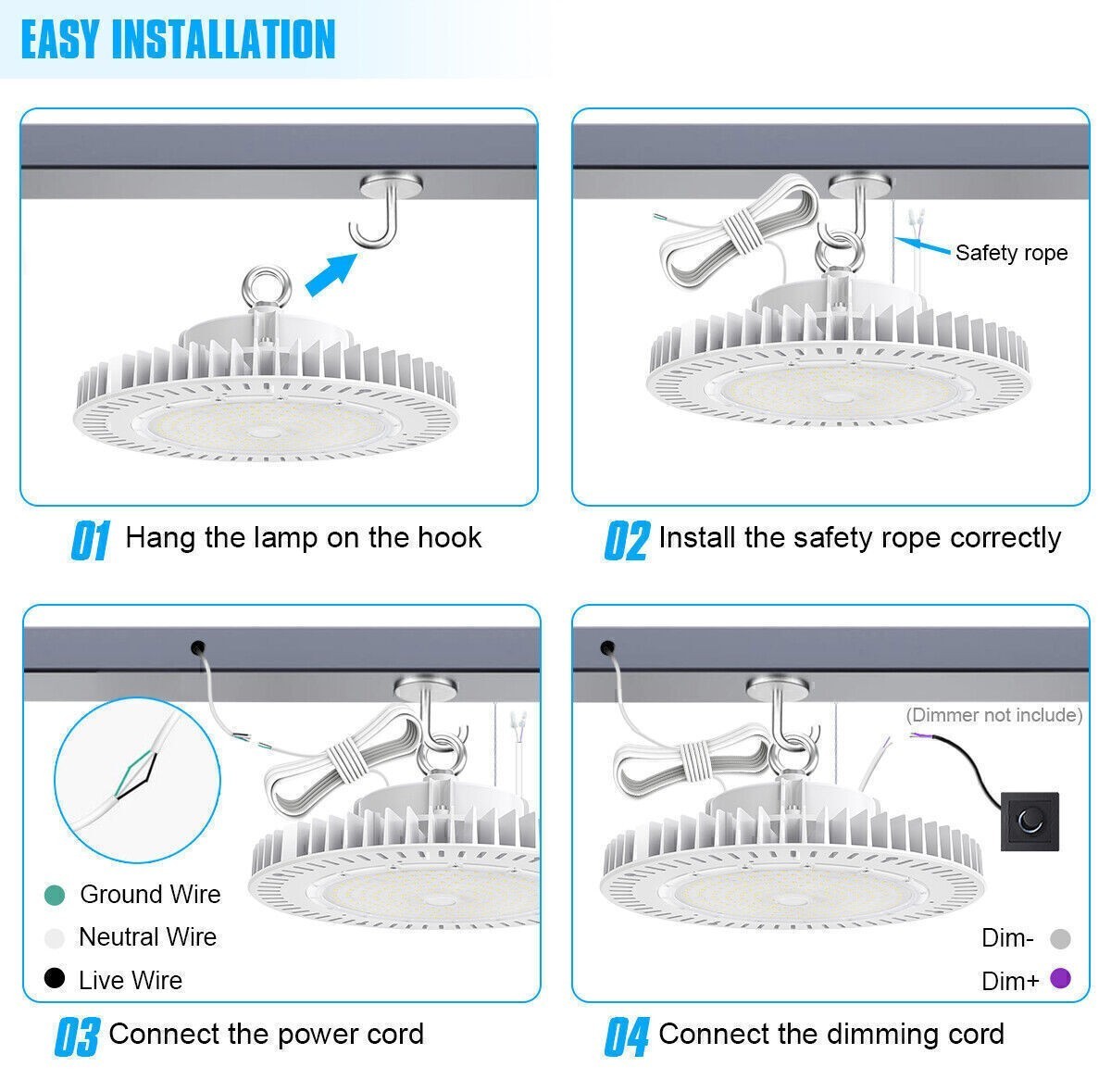 EASY INSTALLATION

01 Hang the lamp on the hook

Safety rope

02 Install the safety rope correctly

Ground Wire
Neutral Wire
Live Wire

03 Connect the power cord

(Dimmer not include)

Dim-
Dim+

04 Connect the dimming cord