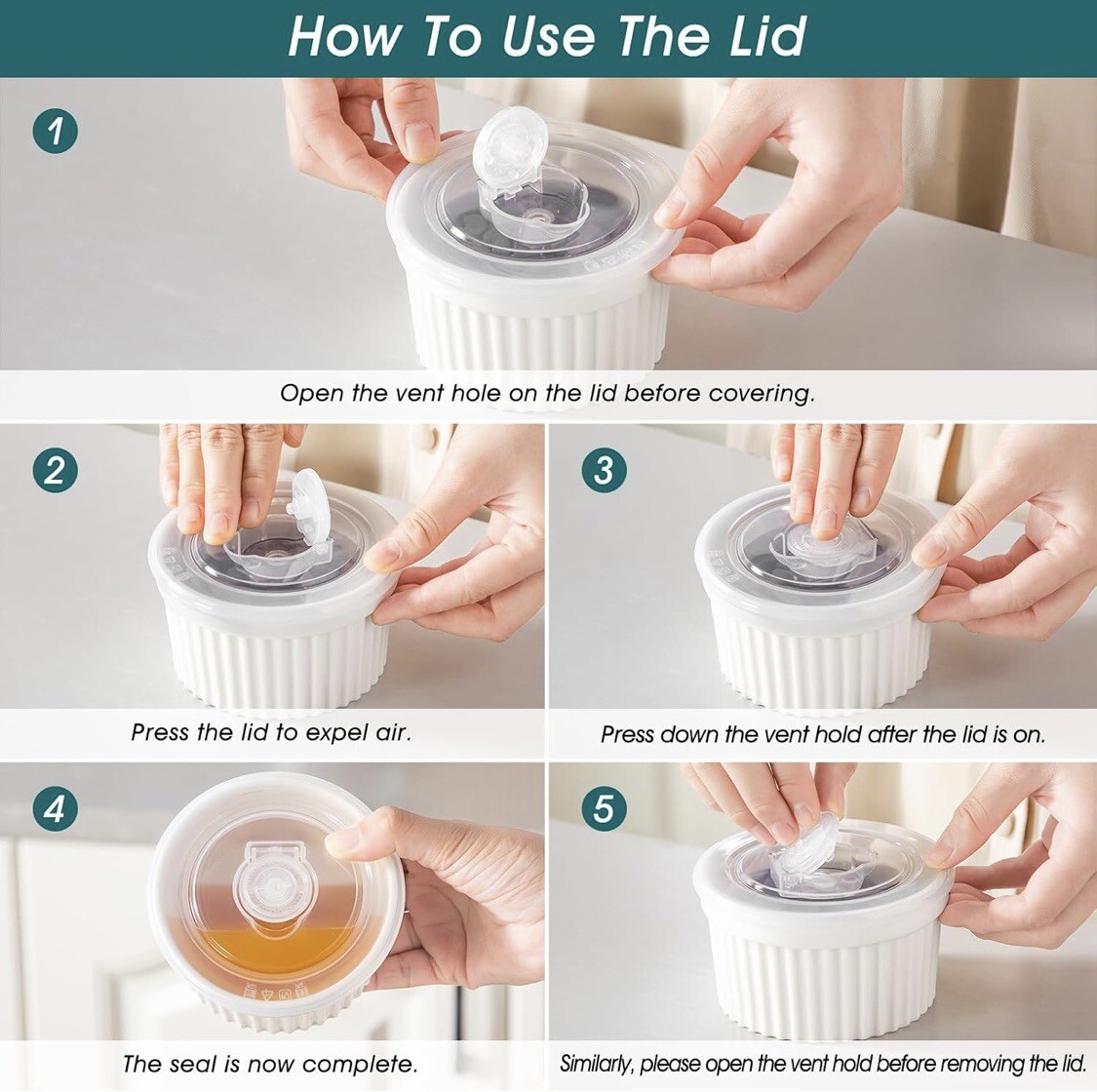 How To Use The Lid

1

Open the vent hole on the lid before covering.

2

Press the lid to expel air.

3

Press down the vent hold after the lid is on.

4

The seal is now complete.

5

Similarly, please open the vent hold before removing the lid.