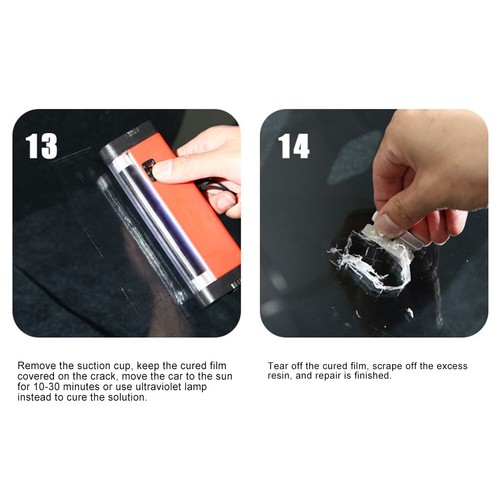 13

Remove the suction cup, keep the cured film covered on the crack, move the car to the sun for 10-30 minutes or use ultraviolet lamp instead to cure the solution.

14

Tear off the cured film, scrape off the excess resin, and repair is finished.