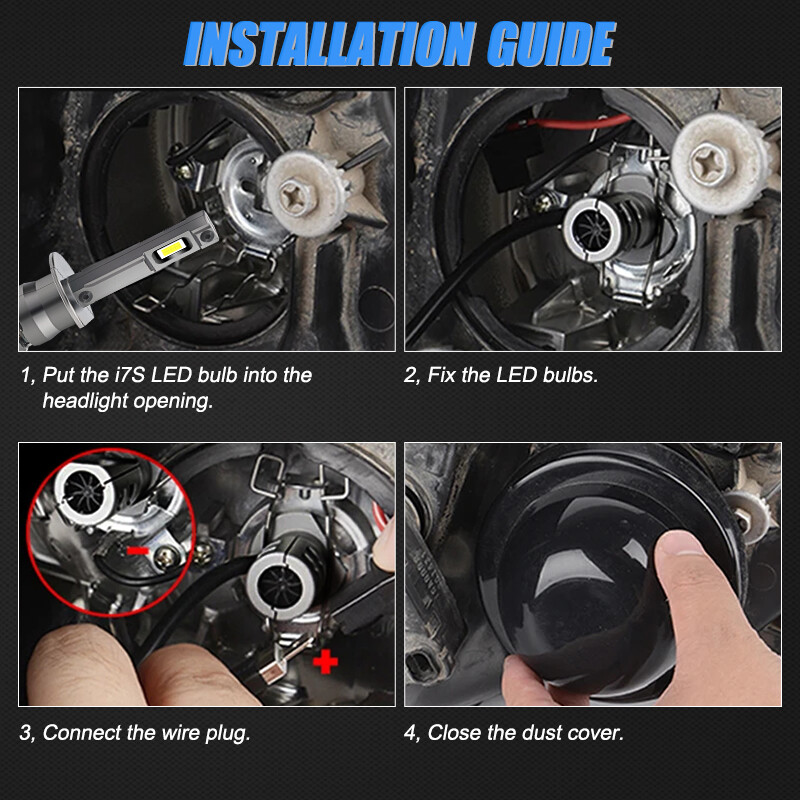 INSTALLATION GUIDE

1, Put the i7S LED bulb into the headlight opening.

2, Fix the LED bulbs.

3, Connect the wire plug.

4, Close the dust cover.