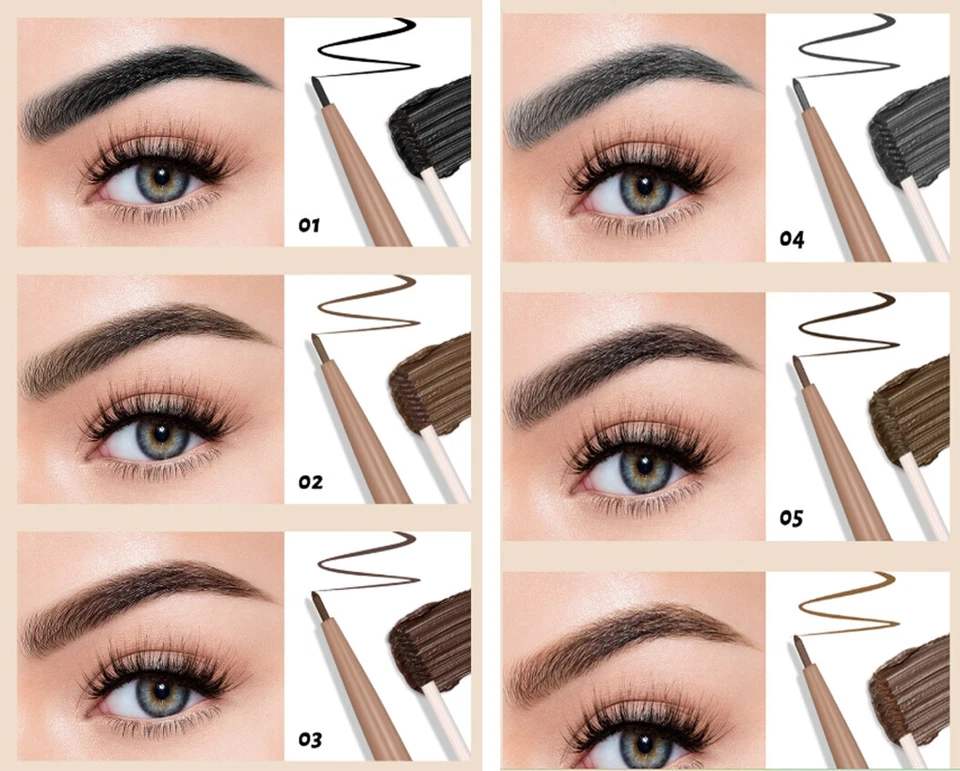 01

02

03

04

05