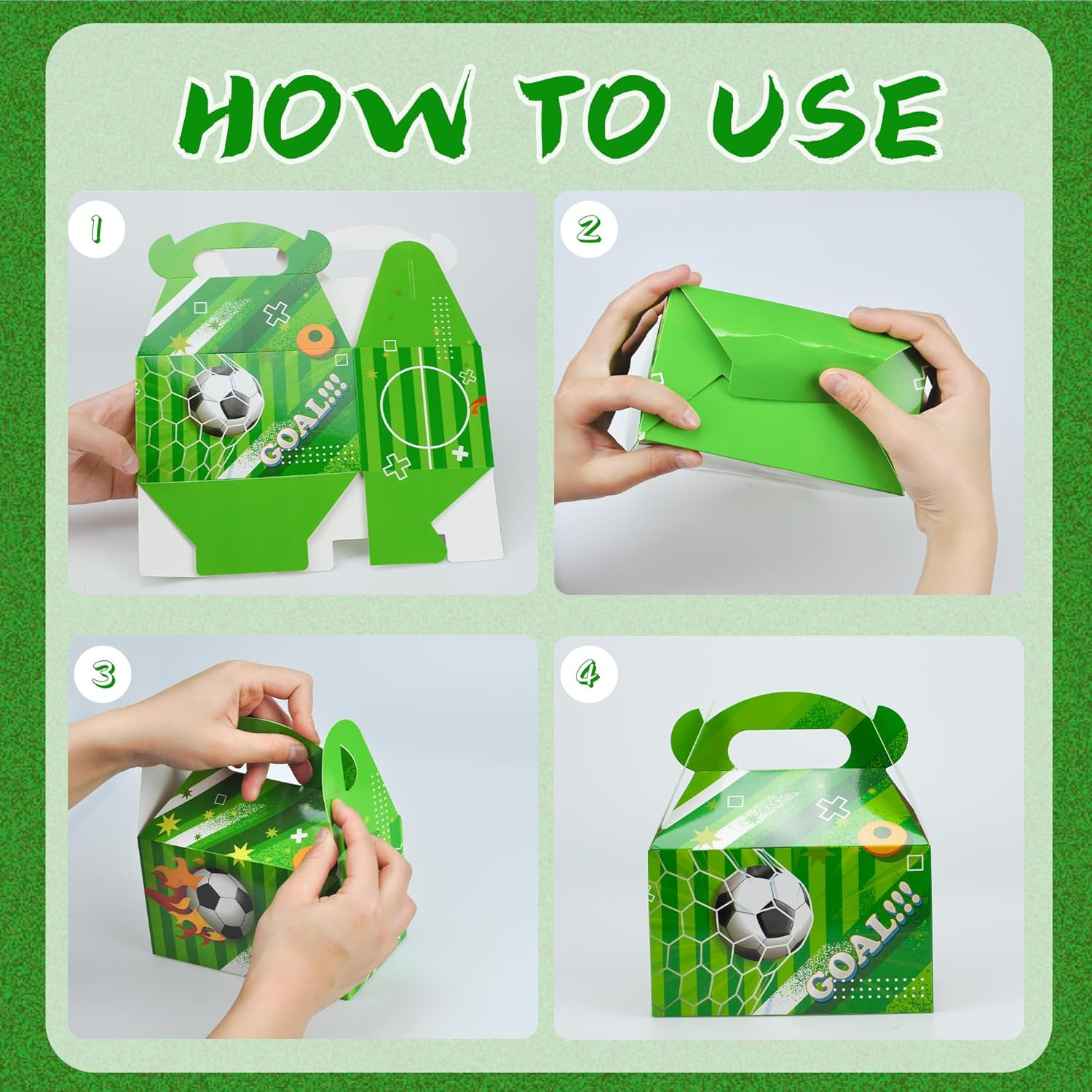 HOW TO USE

1

GOAL!!!

2

3

4

GOAL!!!