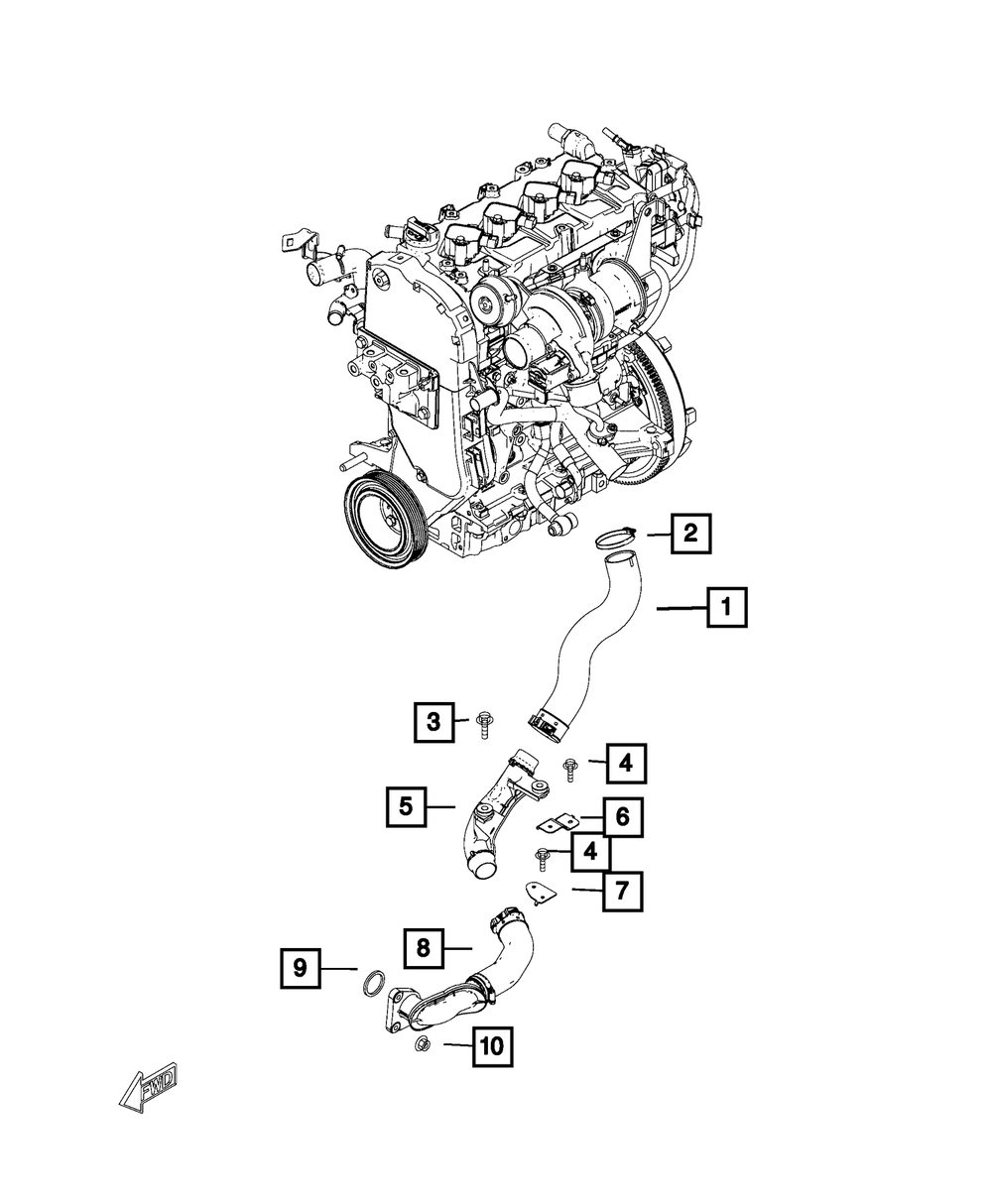 2
1
3
4
5
6
4
7
8
9
10
FWD