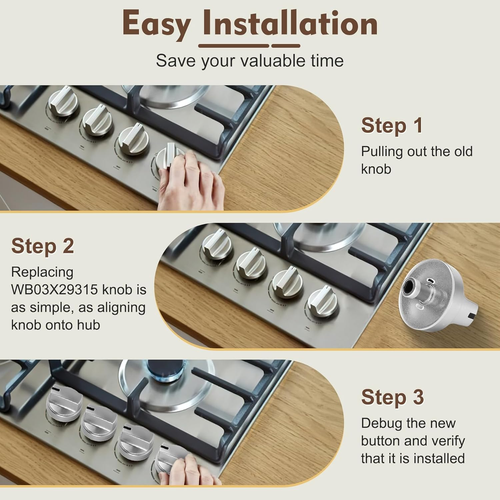 Easy Installation

Save your valuable time

Step 1

Pulling out the old knob

Step 2

Replacing WB03X29315 knob is as simple, as aligning knob onto hub

Step 3

Debug the new button and verify that it is installed