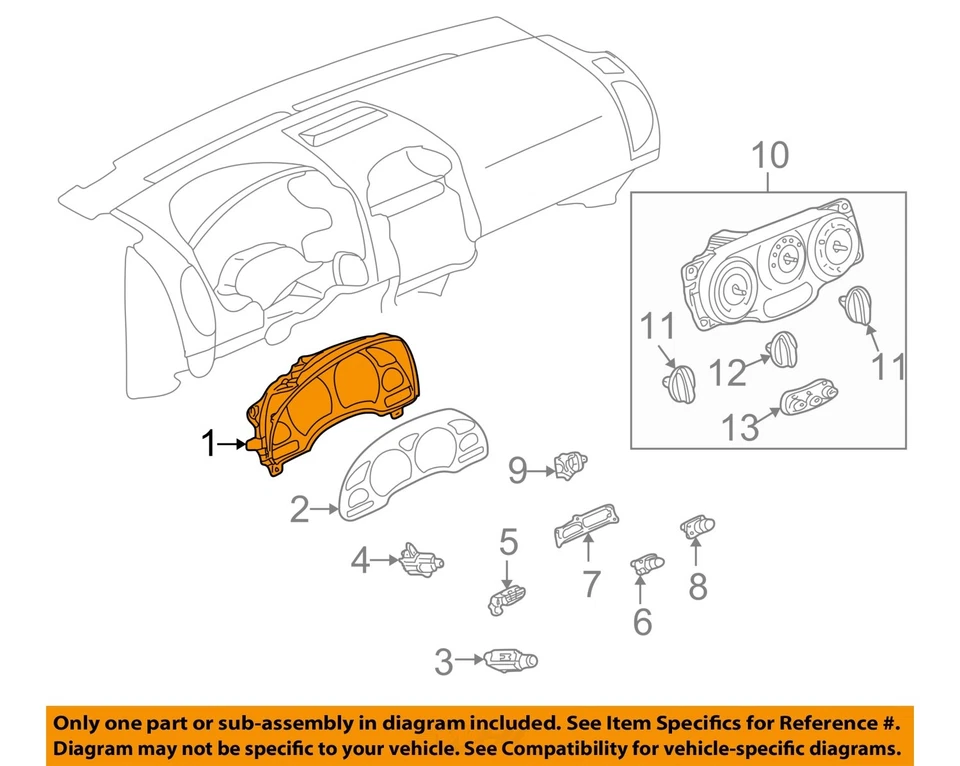 10

11

12

11

13

1

2

9

4

5

7

8

6

3

Only one part or sub-assembly in diagram included. See Item Specifics for Reference #. Diagram may not be specific to your vehicle. See Compatibility for vehicle-specific diagrams.