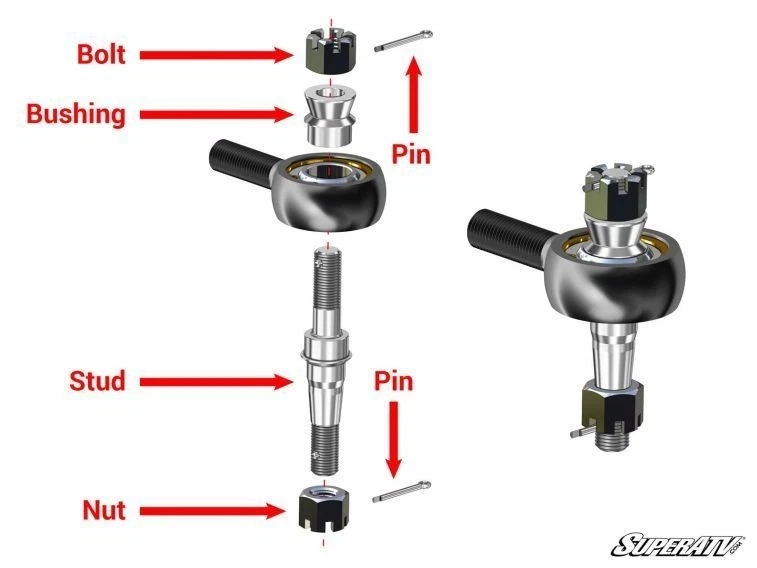 Bolt
Bushing
Pin
Stud
Pin
Nut
SUPERATV.COM