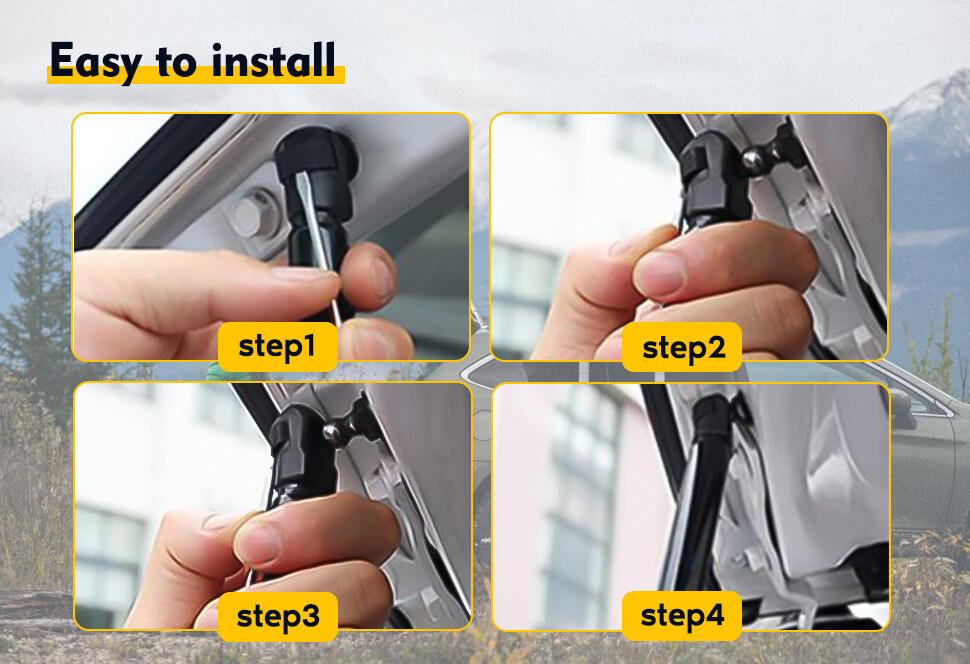 Easy to install

step1

step2

step3

step4