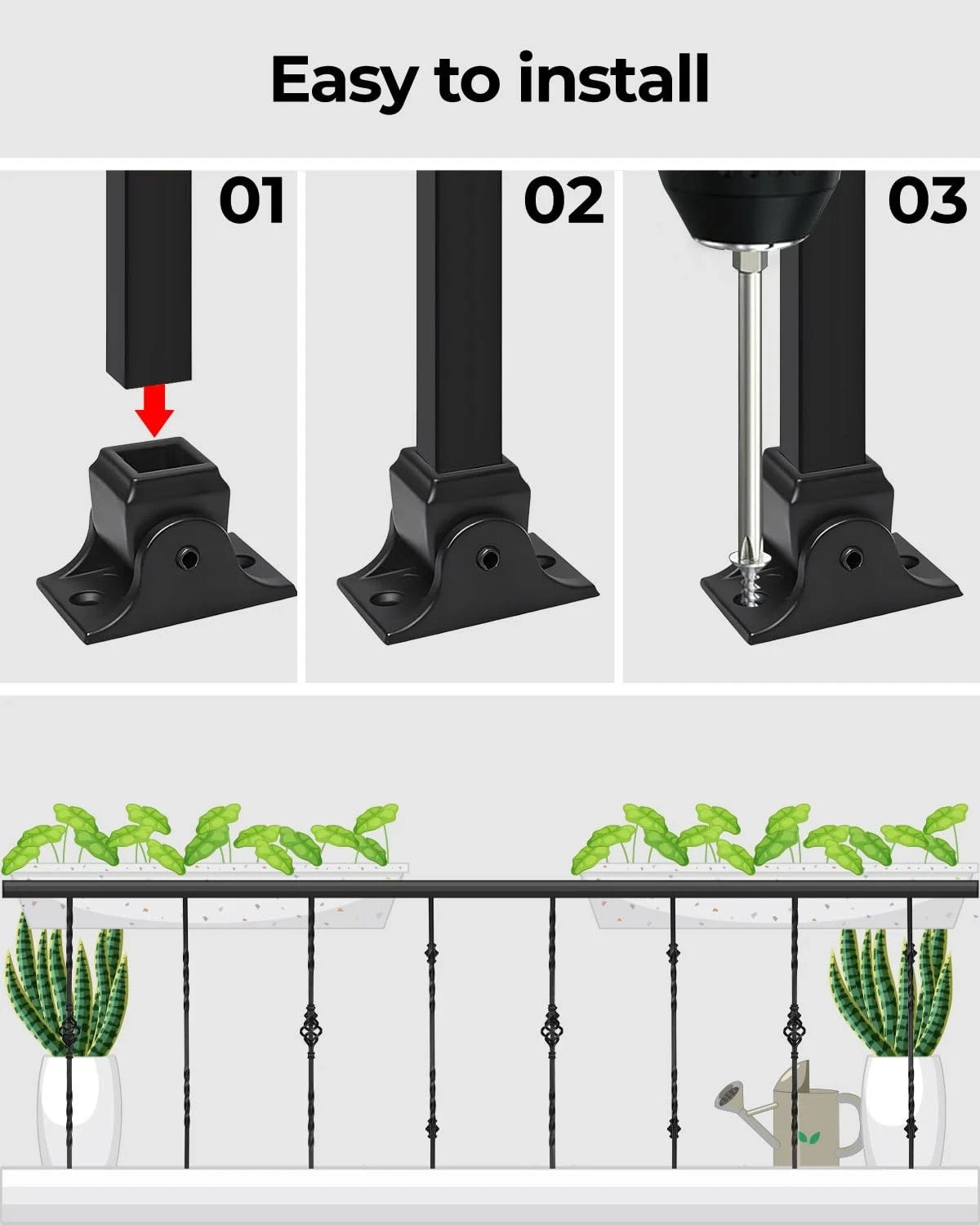 Easy to install

01

02

03