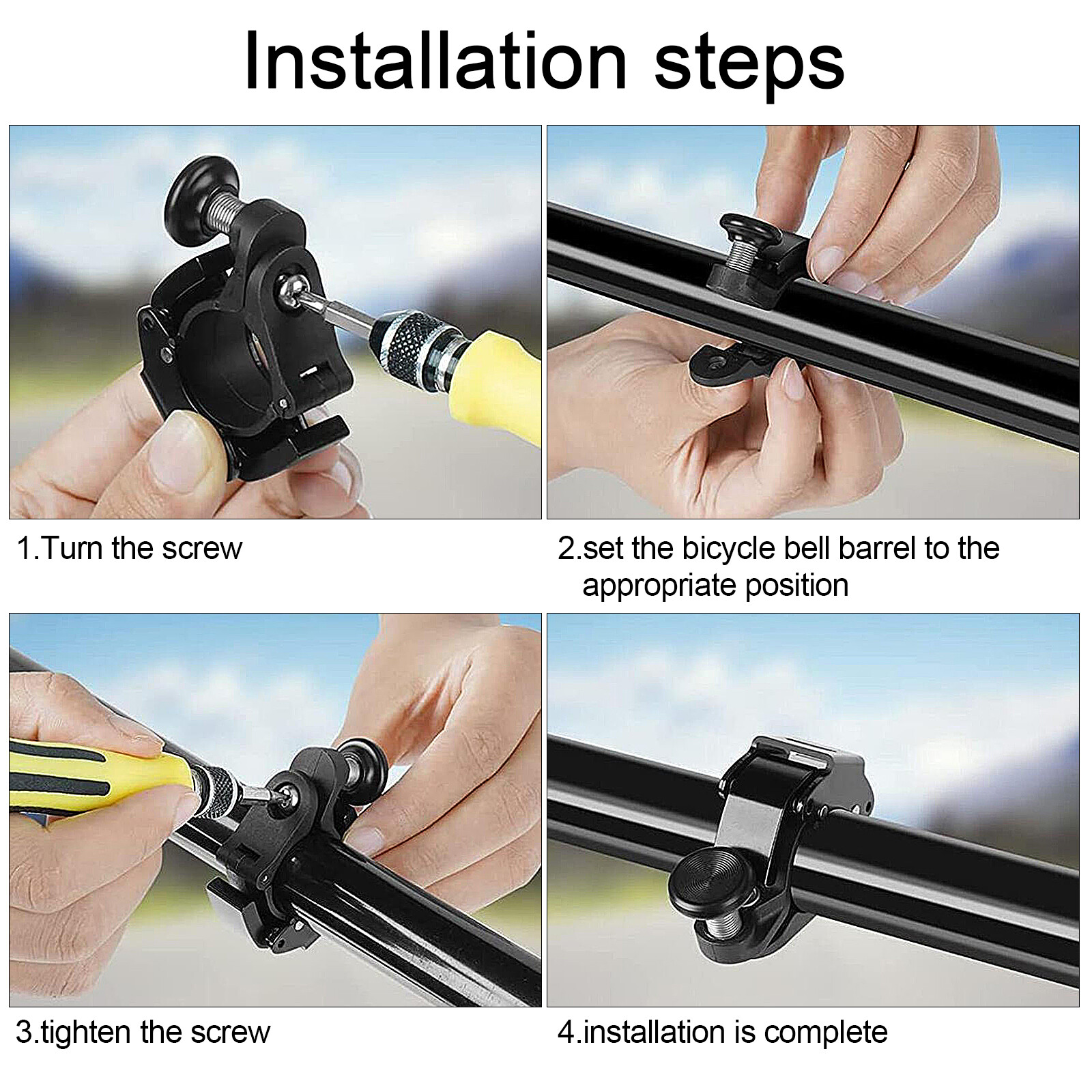 Installation steps

1.Turn the screw

2.set the bicycle bell barrel to the appropriate position

3.tighten the screw

4.installation is complete