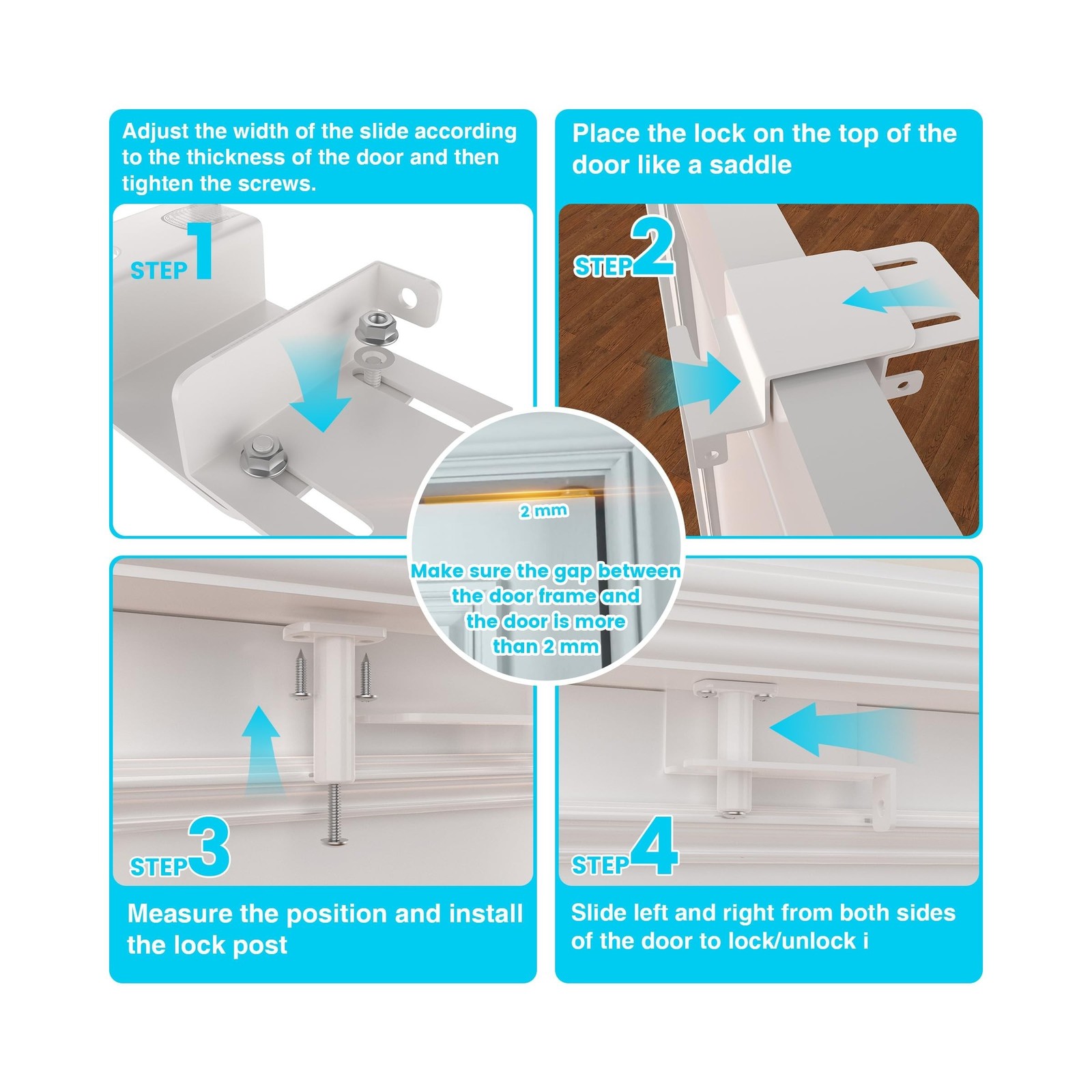 Adjust the width of the slide according to the thickness of the door and then tighten the screws.

STEP 1

Place the lock on the top of the door like a saddle

STEP 2

2 mm

Make sure the gap between the door frame and the door is more than 2 mm

STEP 3

Measure the position and install the lock post

STEP 4

Slide left and right from both sides of the door to lock/unlock i