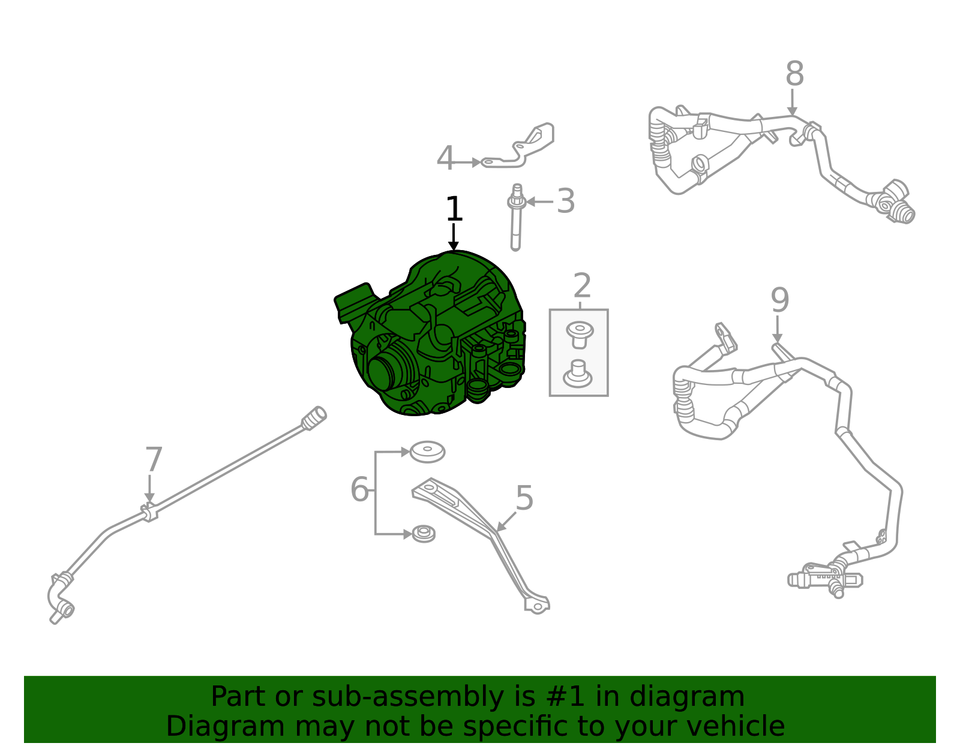 8
4
3
1
2
9
7
6
5

Part or sub-assembly is #1 in diagram
Diagram may not be specific to your vehicle