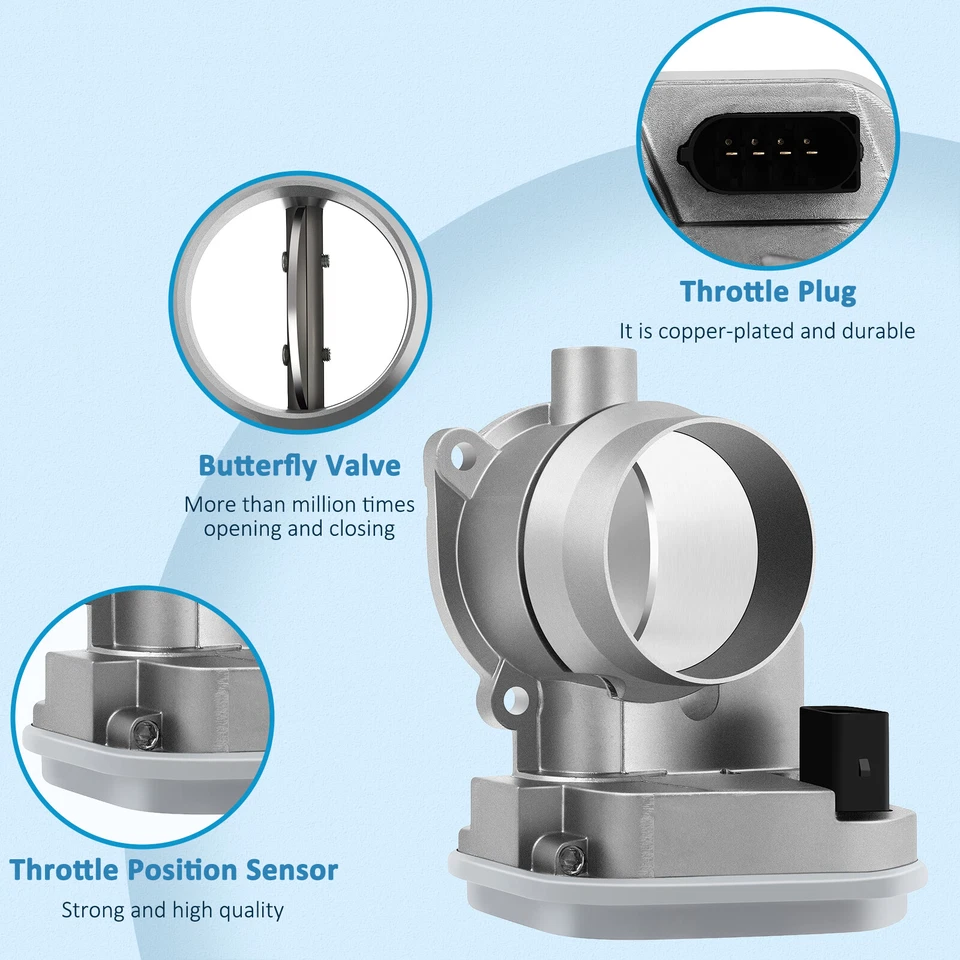 Throttle Plug

It is copper-plated and durable

Butterfly Valve

More than million times opening and closing

Throttle Position Sensor

Strong and high quality