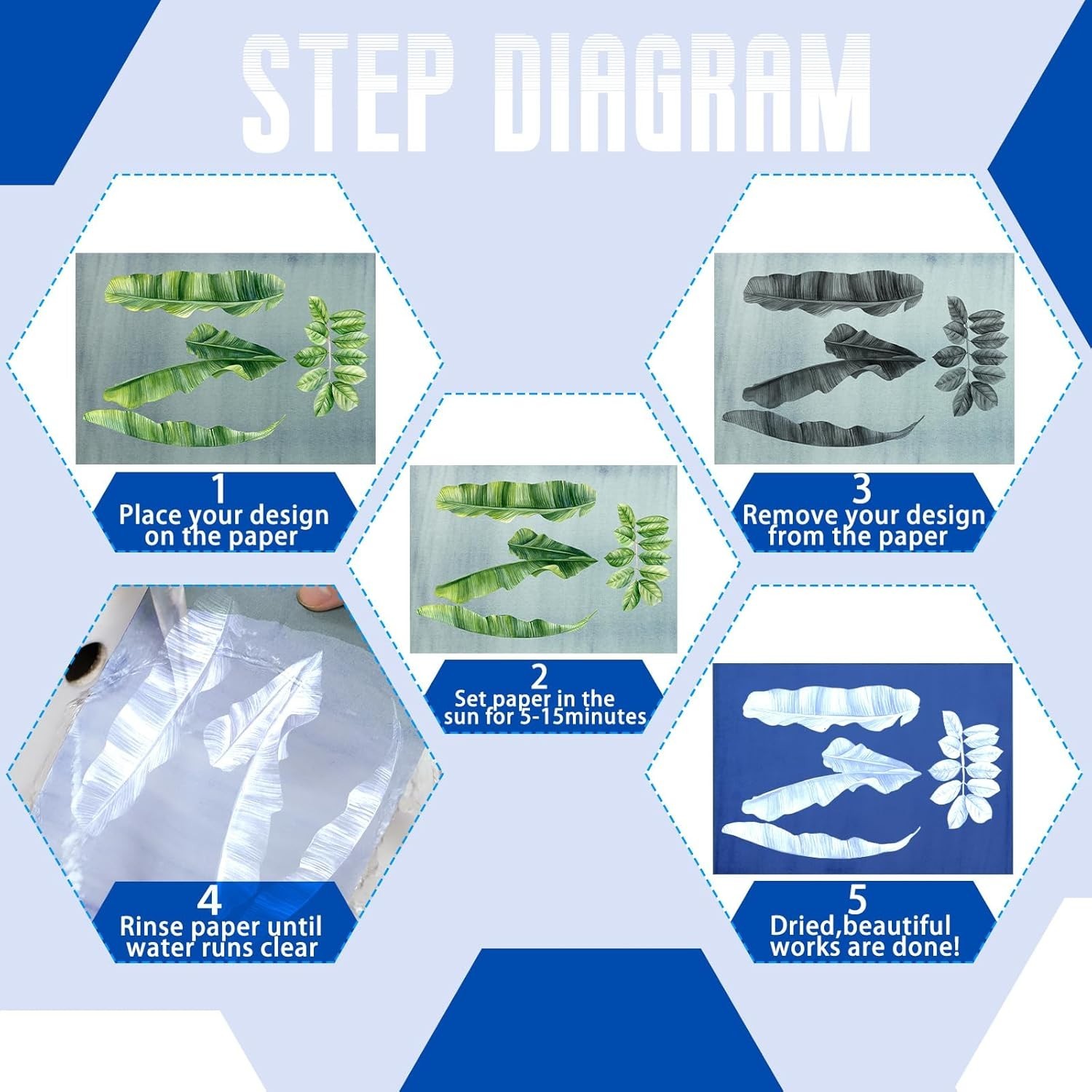 STEP DIAGRAM

1
Place your design on the paper

2
Set paper in the sun for 5-15minutes

3
Remove your design from the paper

4
Rinse paper until water runs clear

5
Dried,beautiful works are done!