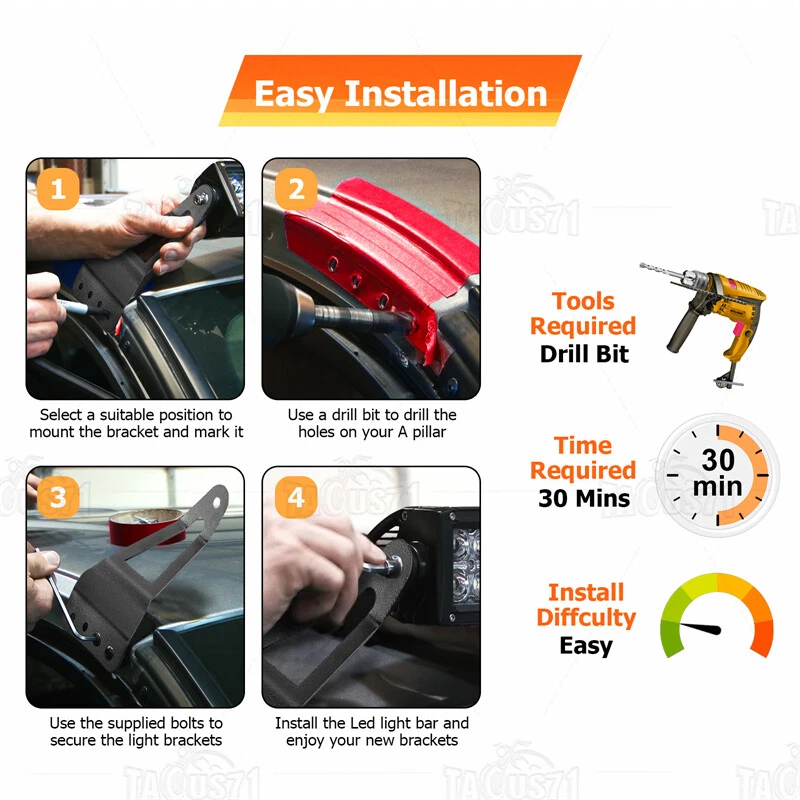 Easy Installation

1

Select a suitable position to mount the bracket and mark it

2

Use a drill bit to drill the holes on your A pillar

3

Use the supplied bolts to secure the light brackets

4

Install the Led light bar and enjoy your new brackets

Tools Required
Drill Bit

Time Required
30 Mins

30 min

Install Diffculty
Easy

TACUS71