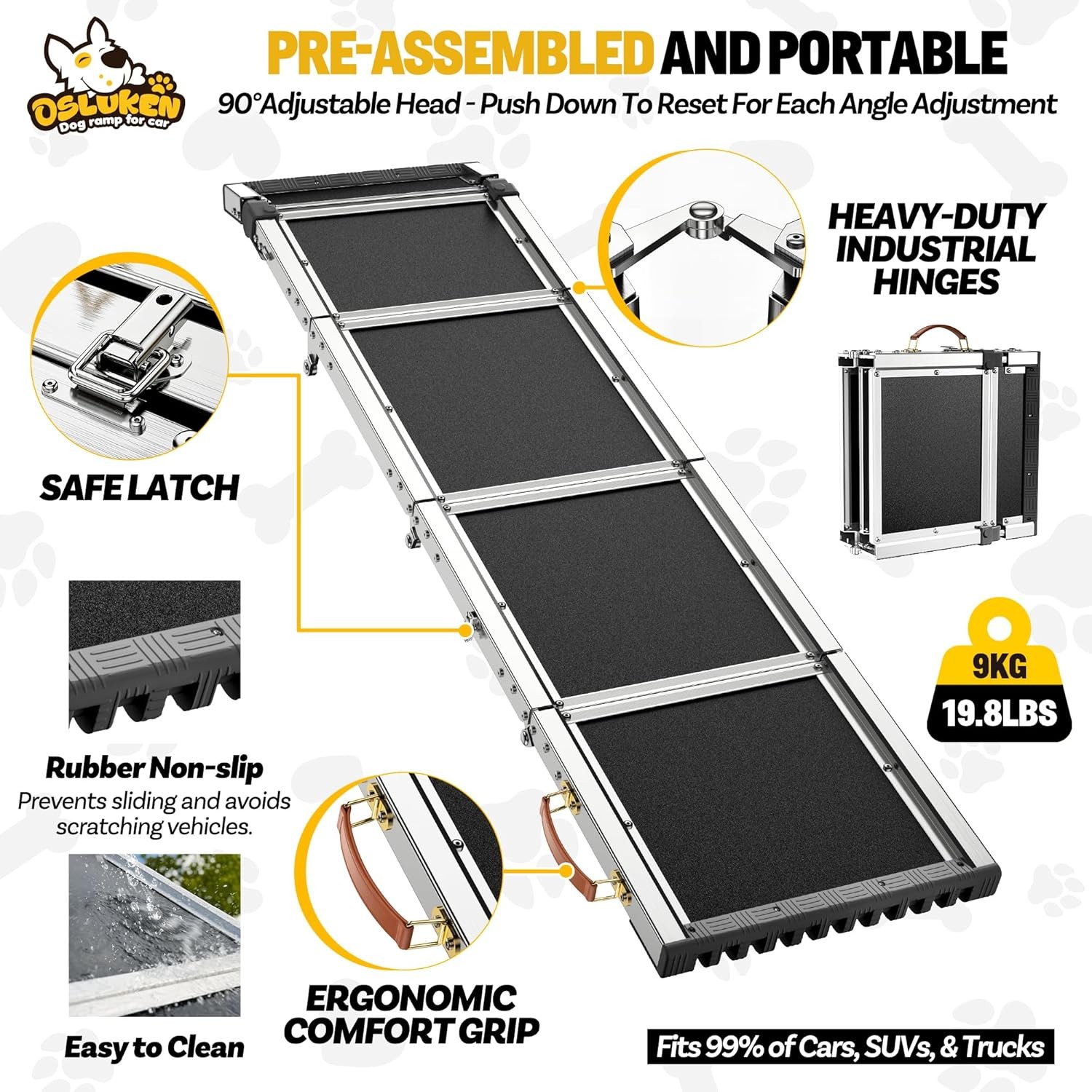 OSLUKEN
Dog ramp for car

PRE-ASSEMBLED AND PORTABLE
90°Adjustable Head - Push Down To Reset For Each Angle Adjustment

HEAVY-DUTY INDUSTRIAL HINGES

SAFE LATCH

9KG
19.8LBS

Rubber Non-slip
Prevents sliding and avoids scratching vehicles.

Easy to Clean

ERGONOMIC COMFORT GRIP

Fits 99% of Cars, SUVs, & Trucks