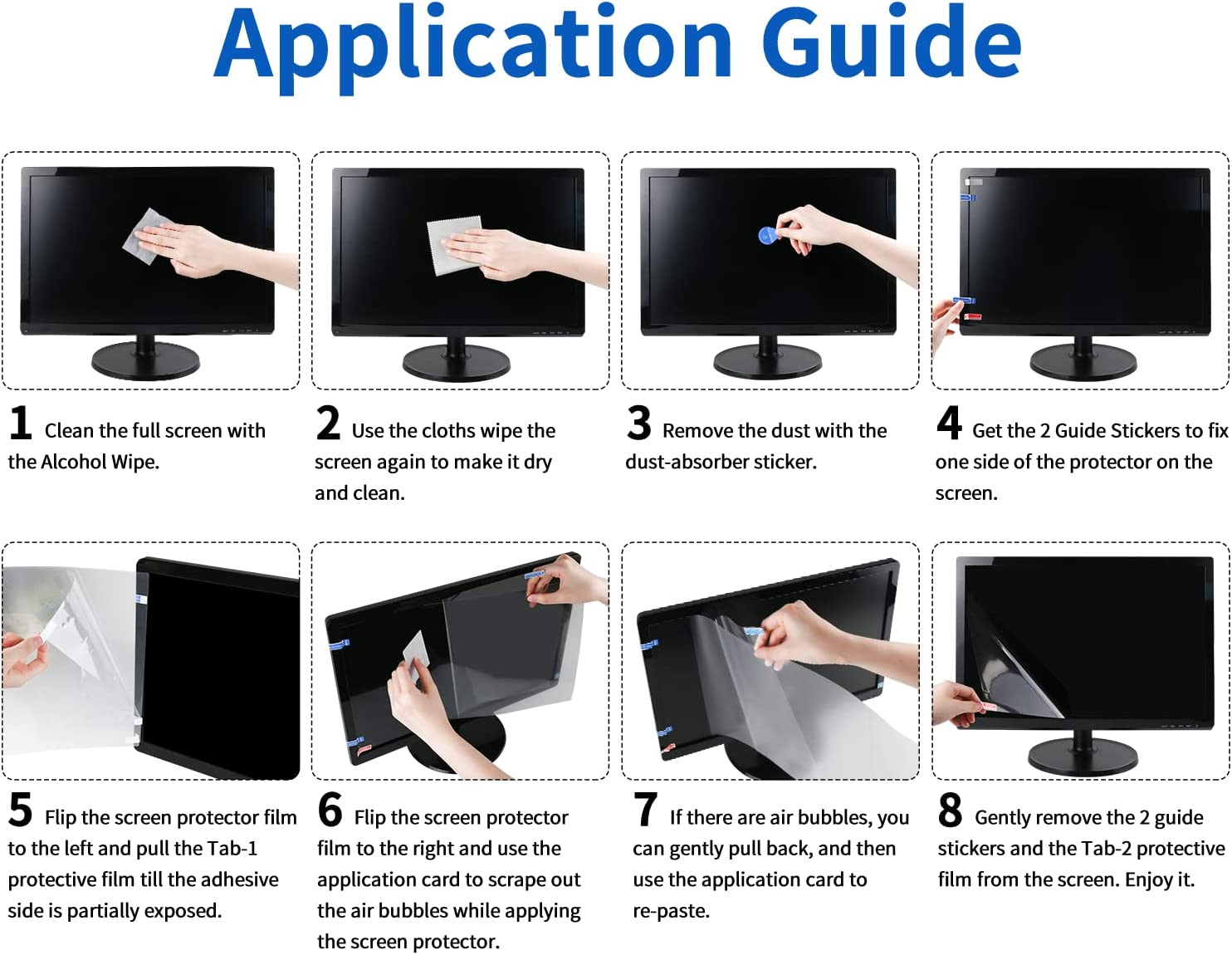 Application Guide

1 Clean the full screen with the Alcohol Wipe.

2 Use the cloths wipe the screen again to make it dry and clean.

3 Remove the dust with the dust-absorber sticker.

4 Get the 2 Guide Stickers to fix one side of the protector on the screen.

5 Flip the screen protector film to the left and pull the Tab-1 protective film till the adhesive side is partially exposed.

6 Flip the screen protector film to the right and use the application card to scrape out the air bubbles while applying the screen protector.

7 If there are air bubbles, you can gently pull back, and then use the application card to re-paste.

8 Gently remove the 2 guide stickers and the Tab-2 protective film from the screen. Enjoy it.