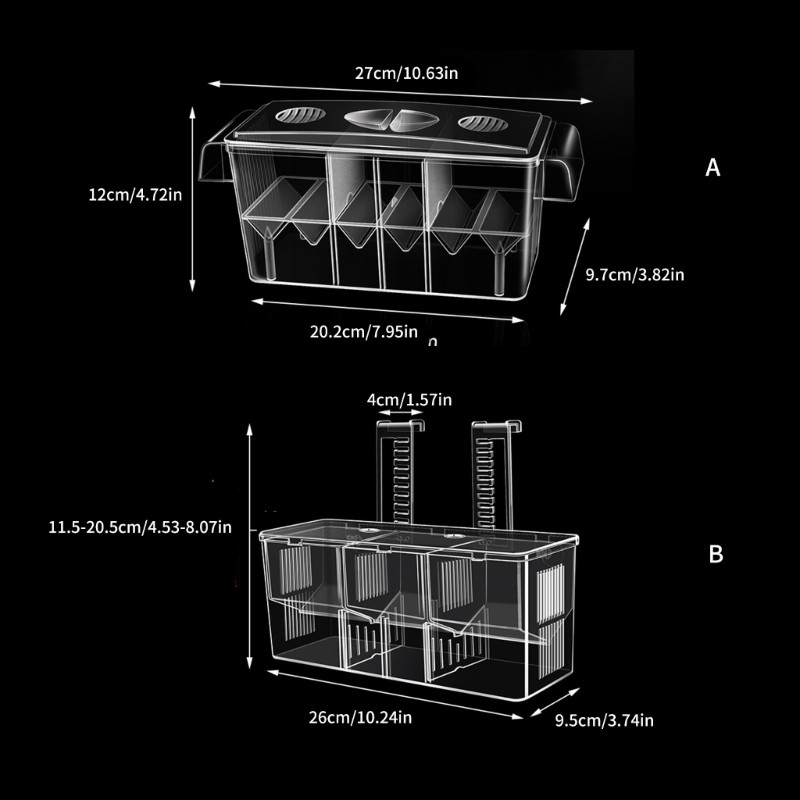 27cm/10.63in

12cm/4.72in

A

9.7cm/3.82in

20.2cm/7.95in

4cm/1.57in

11.5-20.5cm/4.53-8.07in

B

26cm/10.24in

9.5cm/3.74in