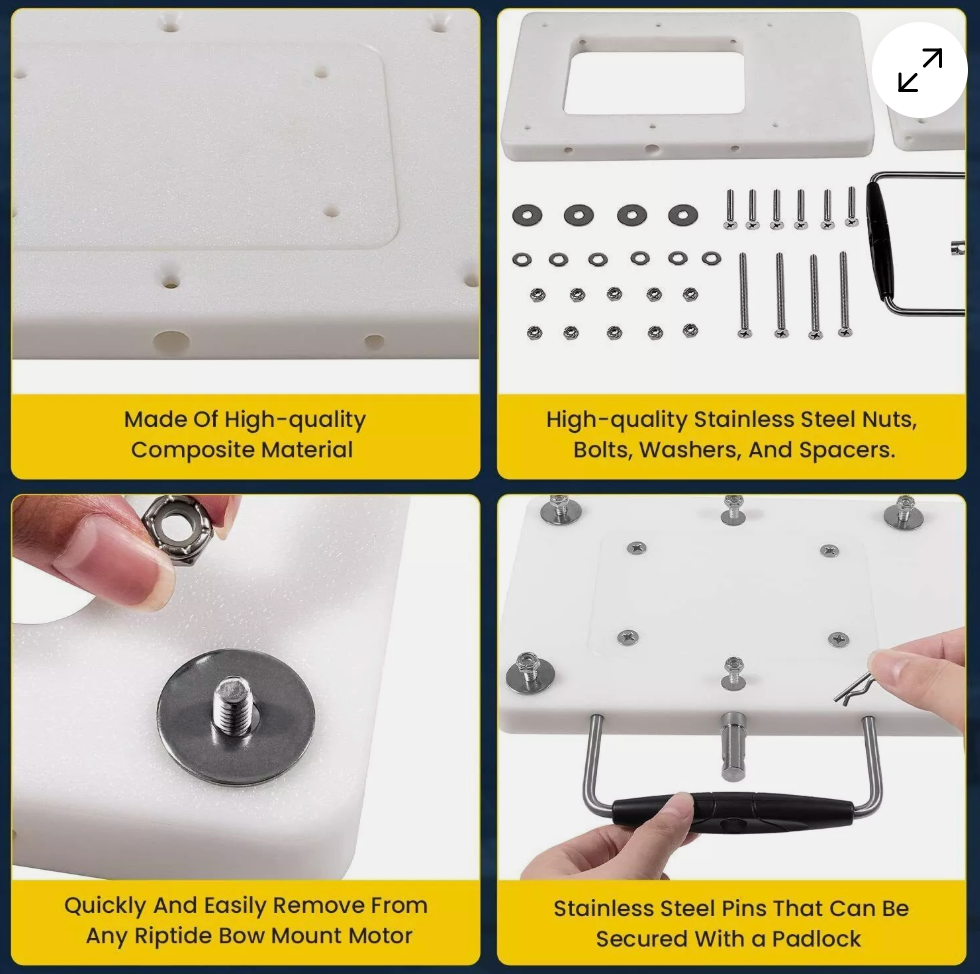 Made Of High-quality Composite Material

High-quality Stainless Steel Nuts, Bolts, Washers, And Spacers.

Quickly And Easily Remove From Any Riptide Bow Mount Motor

Stainless Steel Pins That Can Be Secured With a Padlock