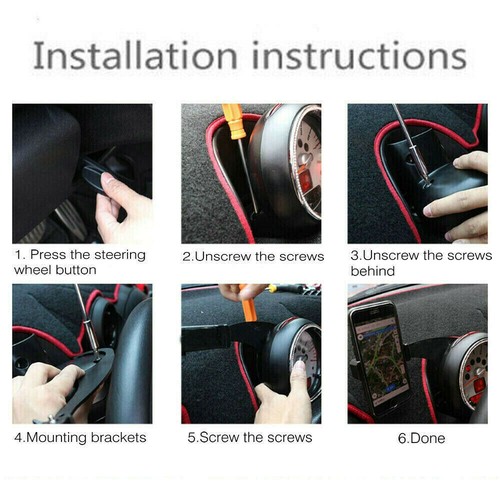 Installation instructions

1. Press the steering wheel button

2.Unscrew the screws

3.Unscrew the screws behind

4.Mounting brackets

5.Screw the screws

6.Done