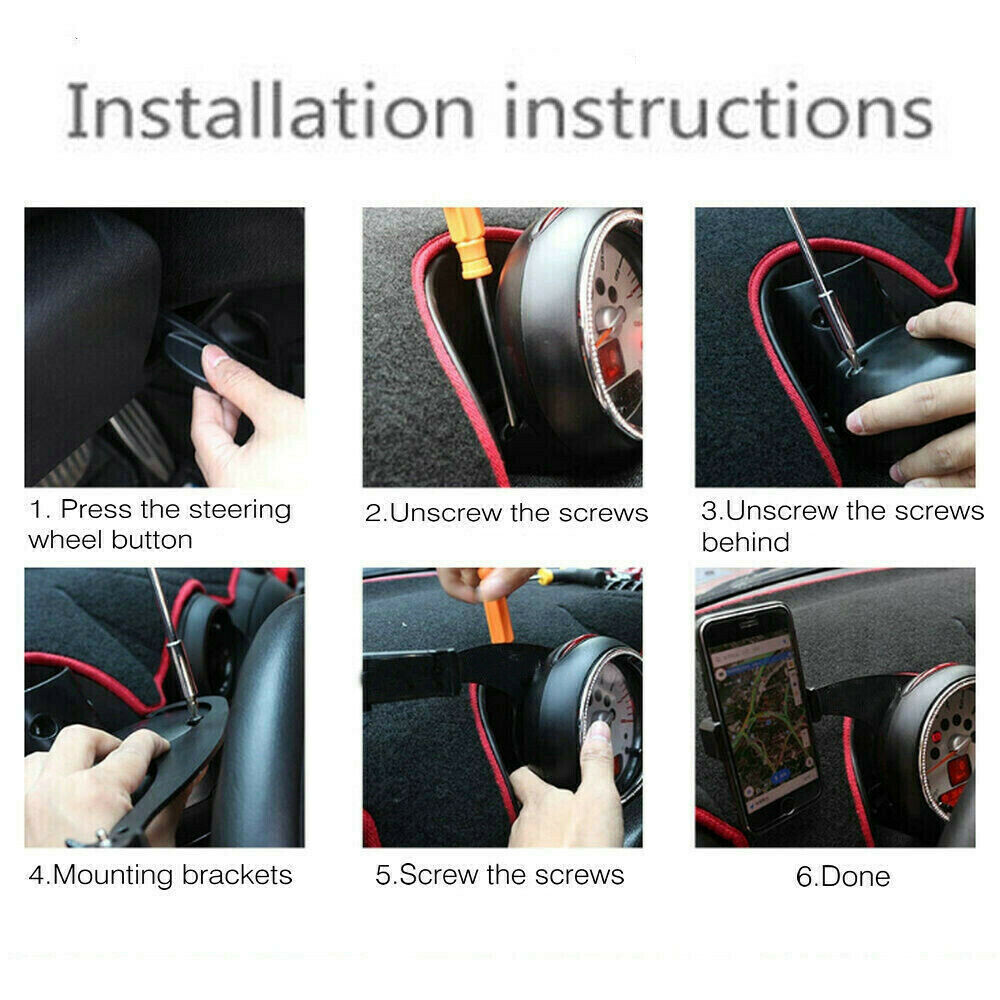 Installation instructions

1. Press the steering wheel button

2.Unscrew the screws

3.Unscrew the screws behind

4.Mounting brackets

5.Screw the screws

6.Done