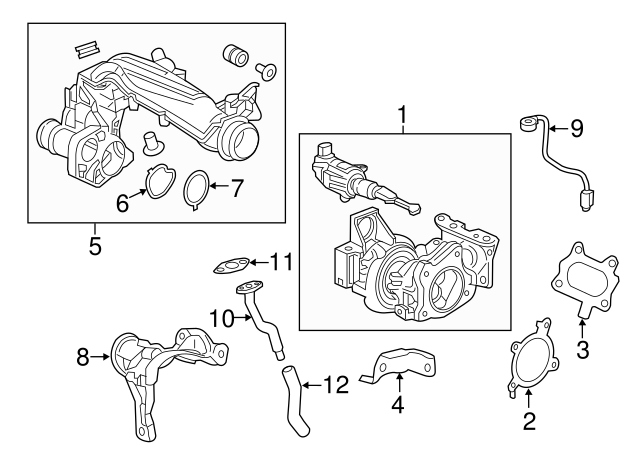 1
9
6
7
5
11
10
3
8
12
4
2