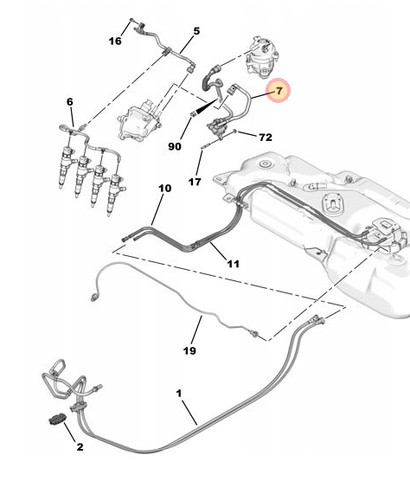 16
5
7
6
90
72
17
10
11
19
1
2