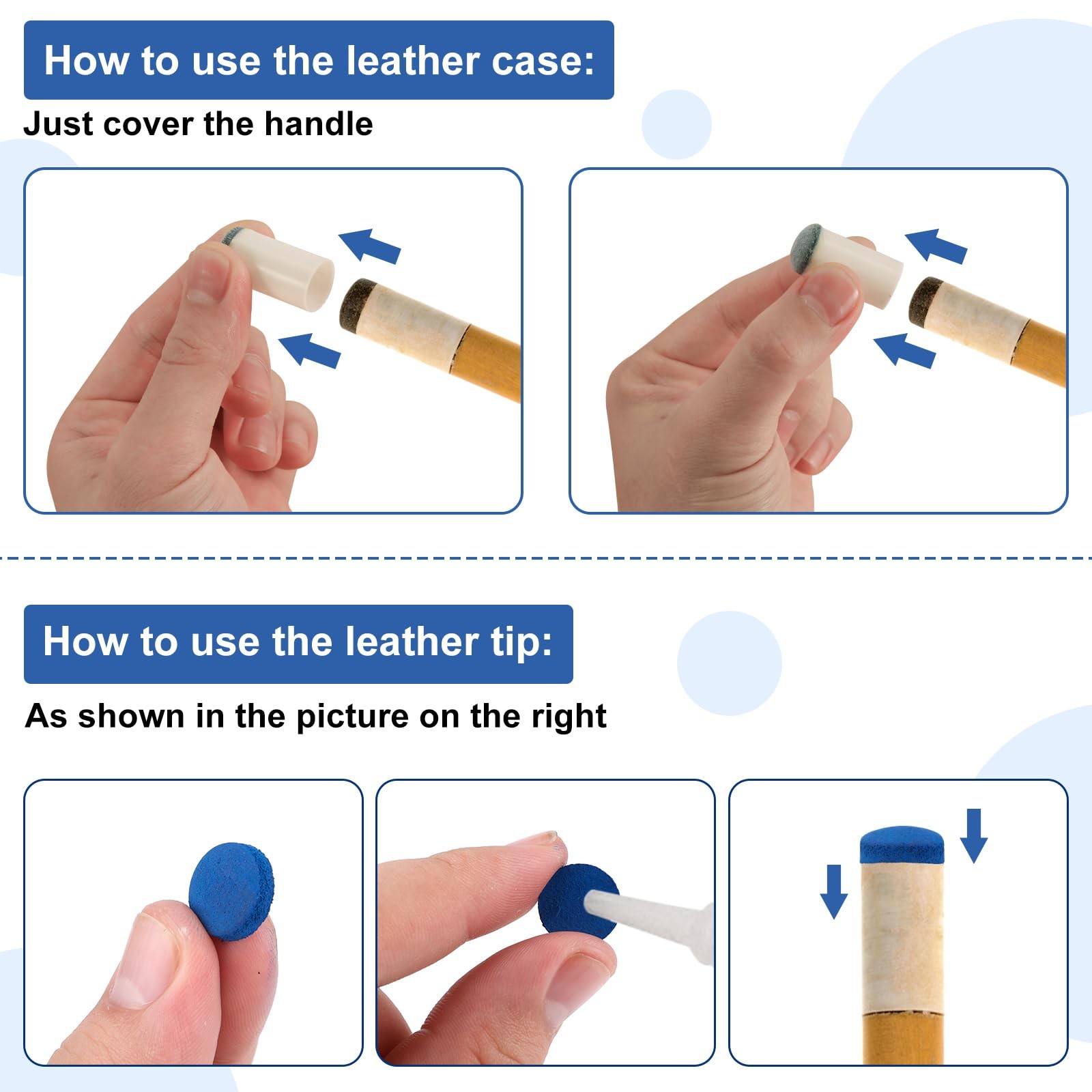 How to use the leather case:

Just cover the handle

How to use the leather tip:

As shown in the picture on the right